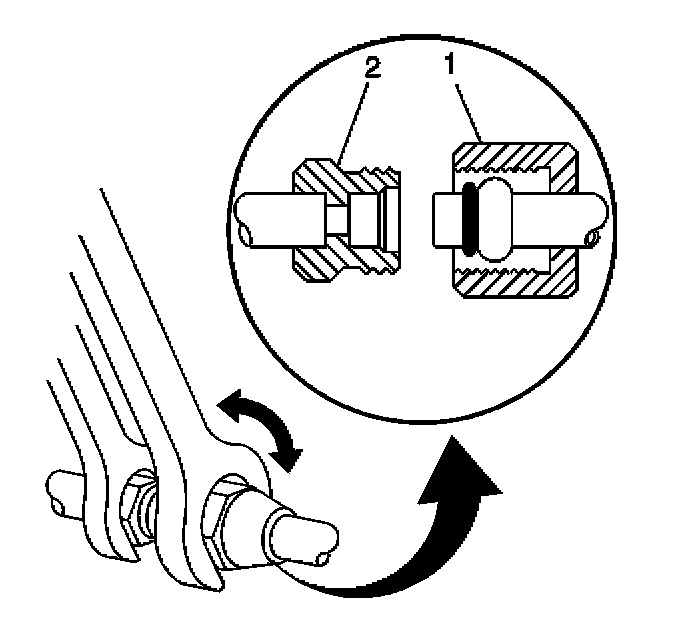 2
1