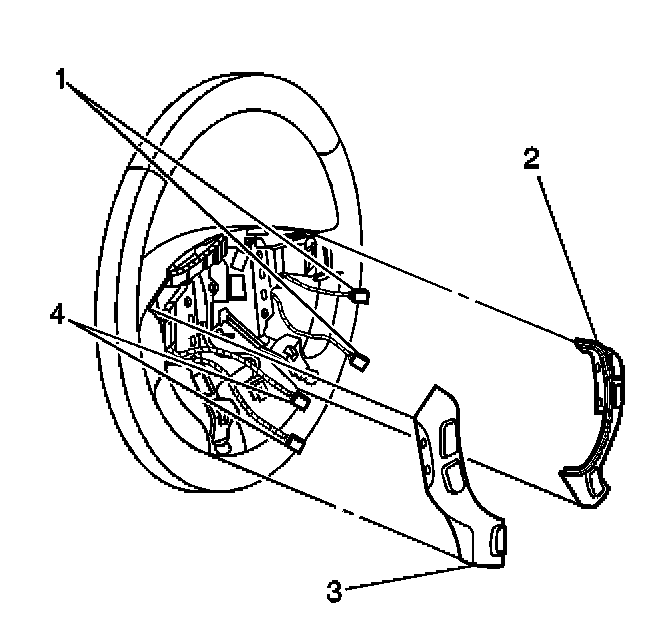 1
2
4
3