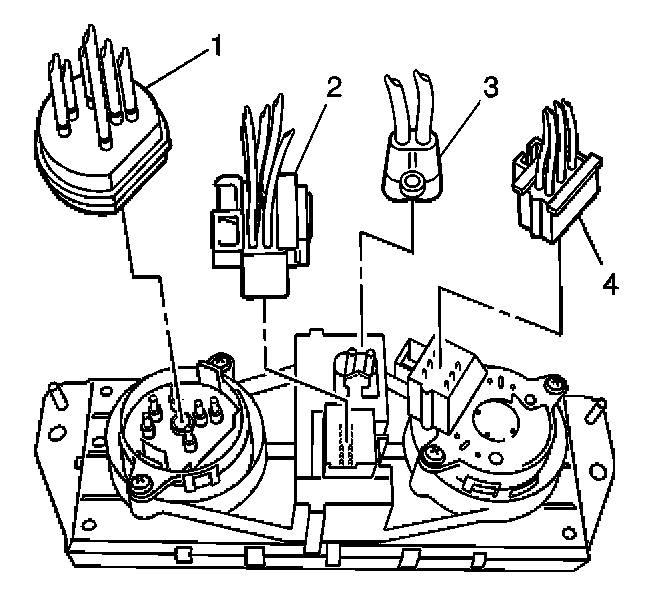 1
2
3
4