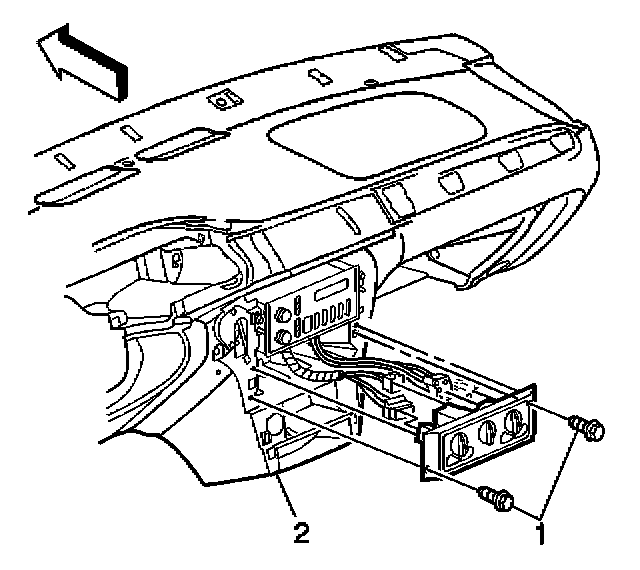 2
1