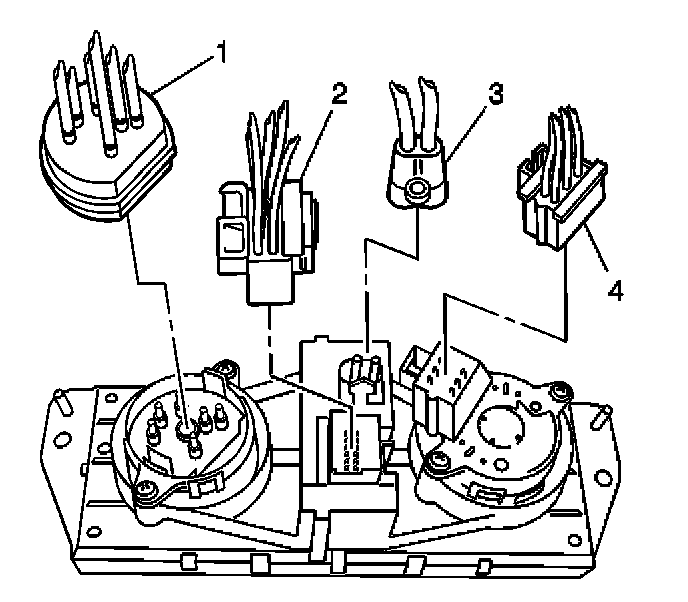 1
2
3
4