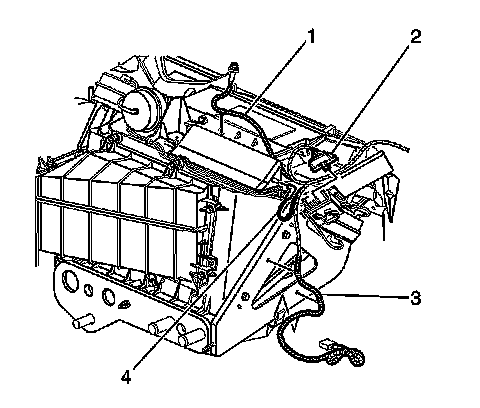 1
2
3
4