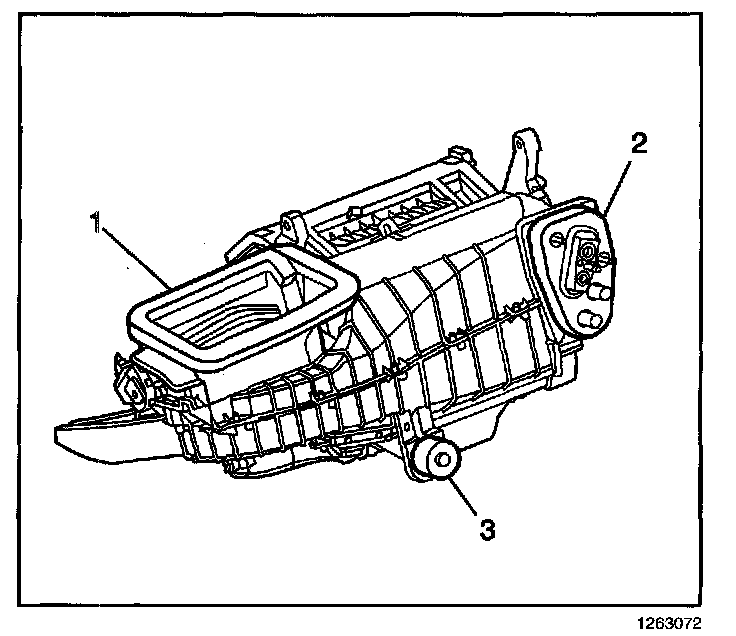 1
2
3
1263072