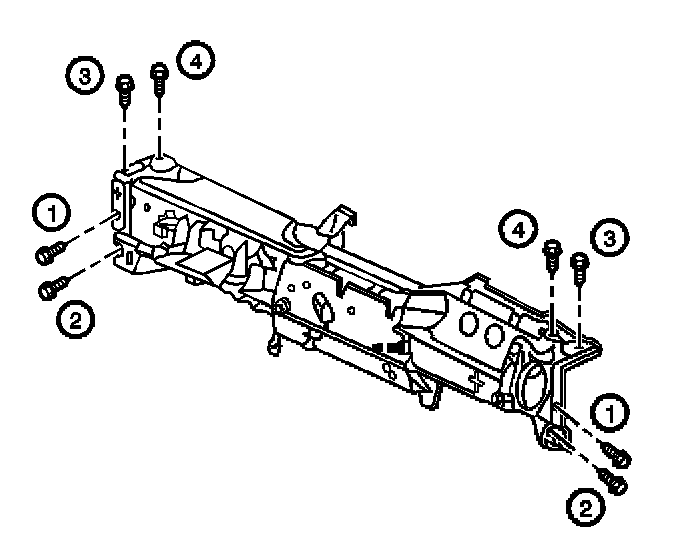 3
4
1
2
4
3
1
2