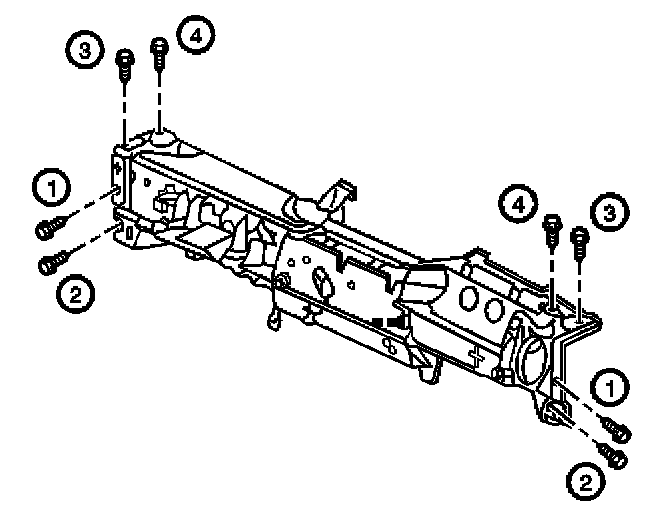 3
4
1
2
4
3
1
2