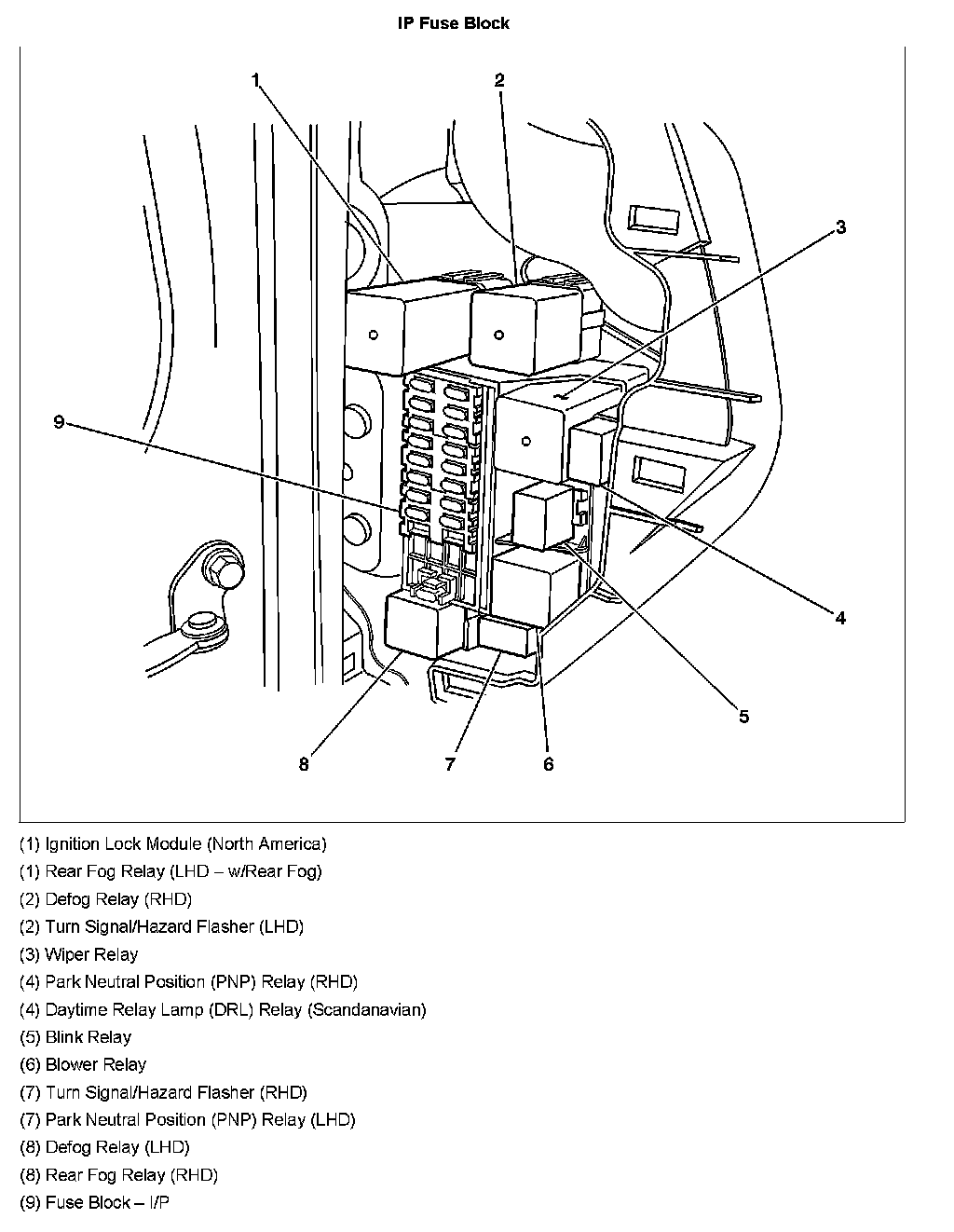 IP Fuse Block

1
2
3
9
4
5
8
7
6

(1) Ignition Lock Module (North America)
(1) Rear Fog Relay (LHD – w/Rear Fog)
(2) Defog Relay (RHD)
(2) Turn Signal/Hazard Flasher (LHD)
(3) Wiper Relay
(4) Park Neutral Position (PNP) Relay (RHD)
(4) Daytime Relay Lamp (DRL) Relay (Scandanavian)
(5) Blink Relay
(6) Blower Relay
(7) Turn Signal/Hazard Flasher (RHD)
(7) Park Neutral Position (PNP) Relay (LHD)
(8) Defog Relay (LHD)
(8) Rear Fog Relay (RHD)
(9) Fuse Block – I/P