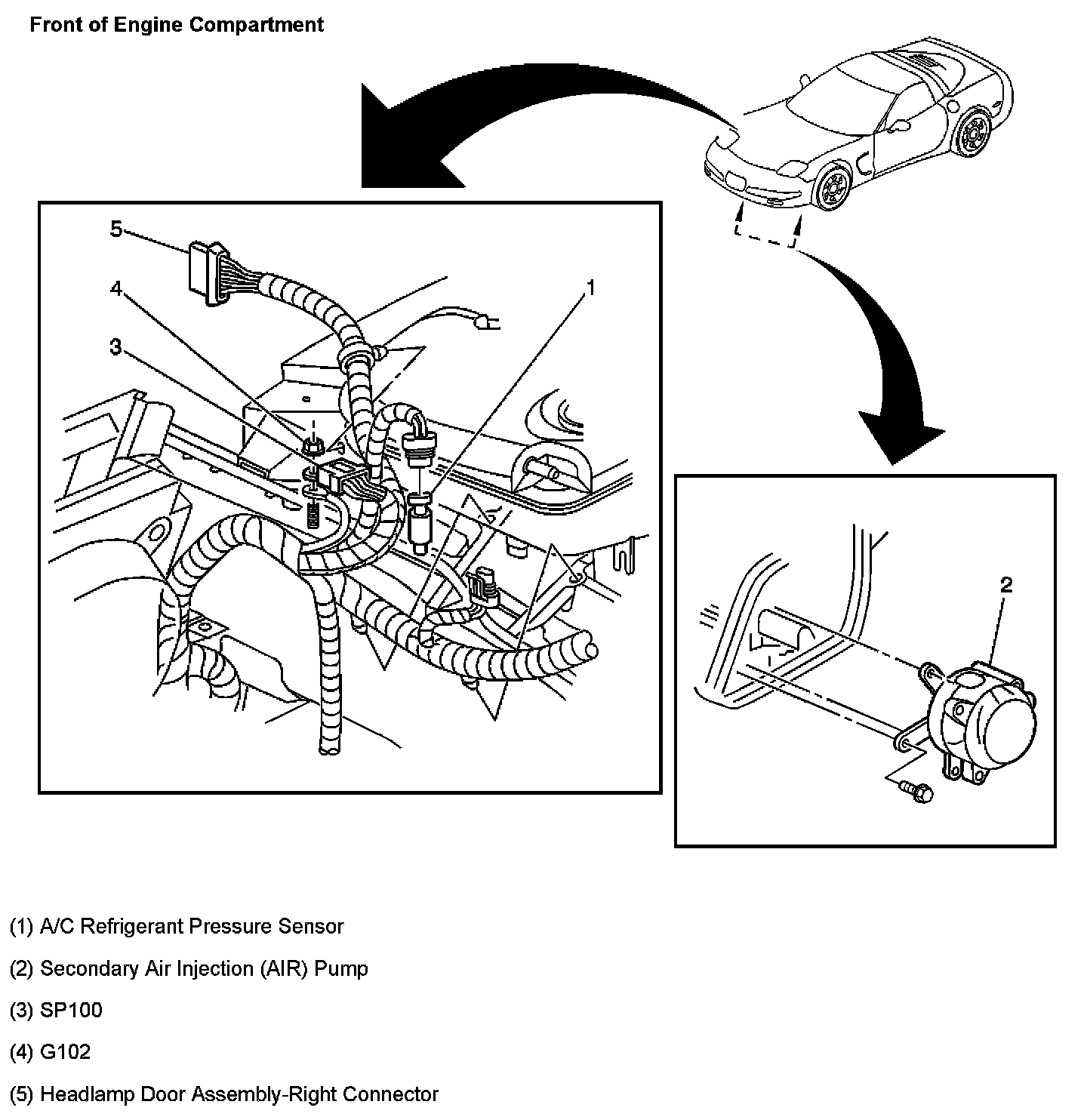 Front of Engine Compartment

5

4

3

1

2

(1) A/C Refrigerant Pressure Sensor

(2) Secondary Air Injection (AIR) Pump

(3) SP100

(4) G102

(5) Headlamp Door Assembly-Right Connector