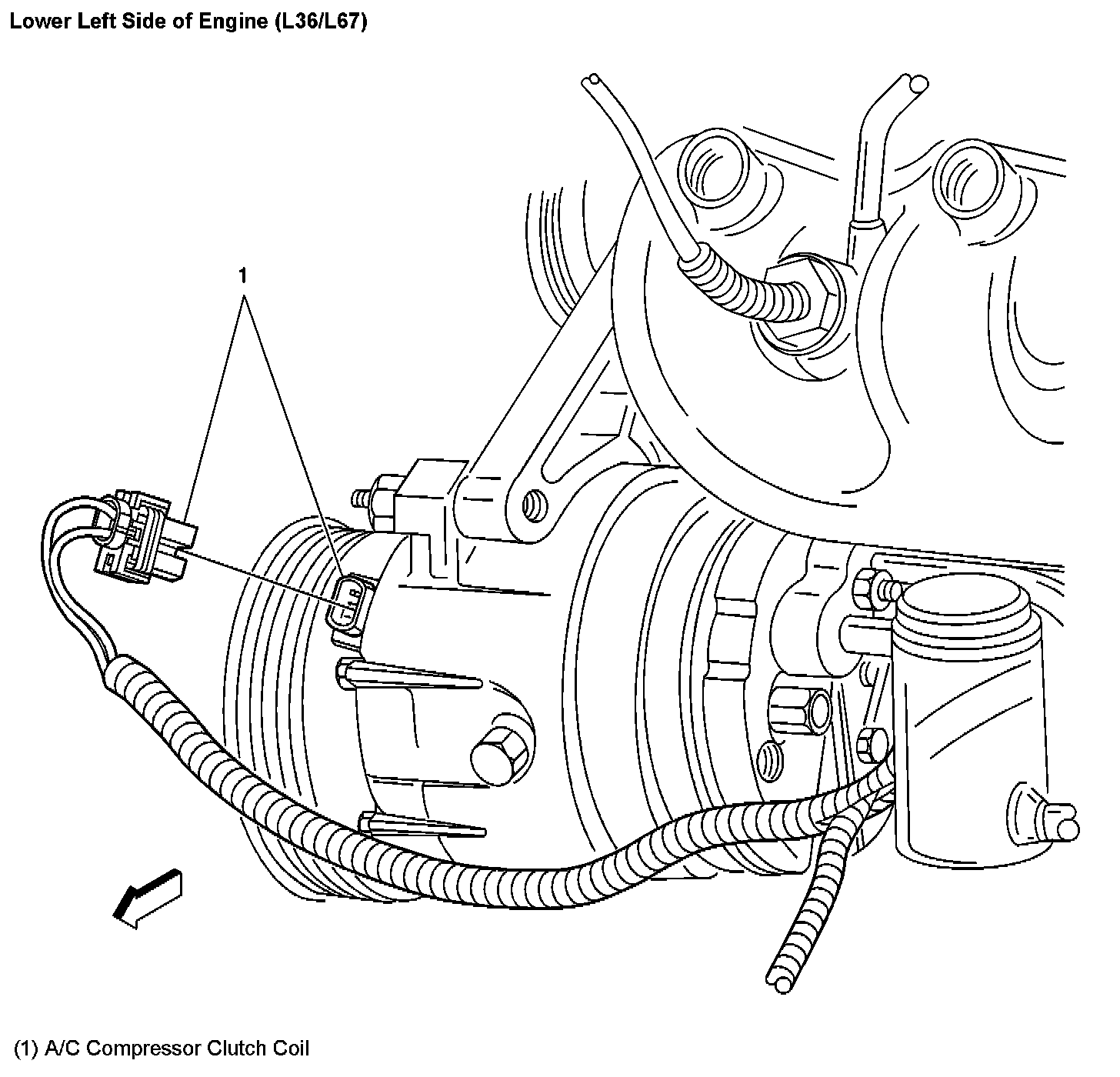 Lower Left Side of Engine (L36/L67)

1

(1) A/C Compressor Clutch Coil