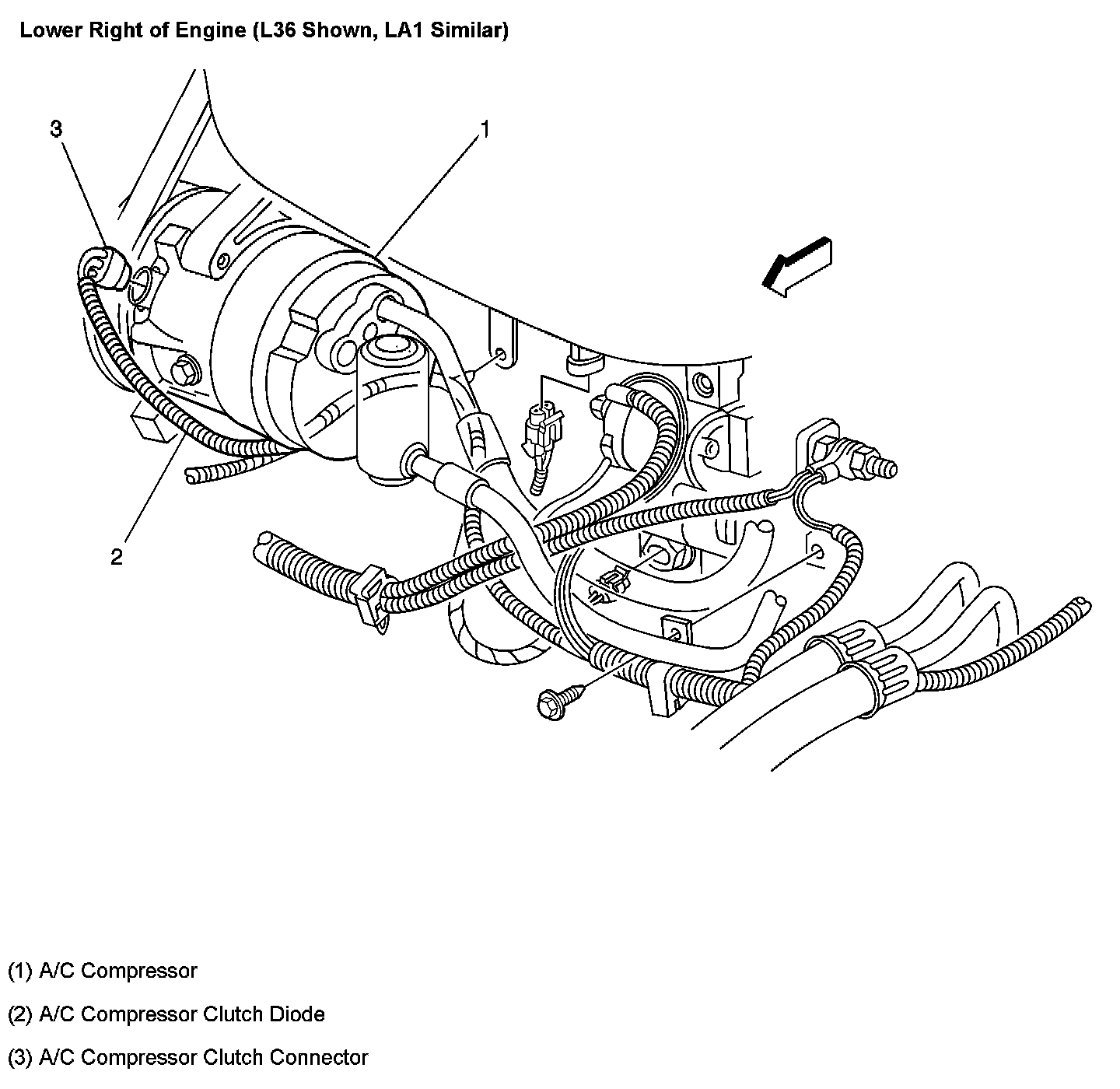 Lower Right of Engine (L36 Shown, LA1 Similar)

3

1

2

(1) A/C Compressor

(2) A/C Compressor Clutch Diode

(3) A/C Compressor Clutch Connector