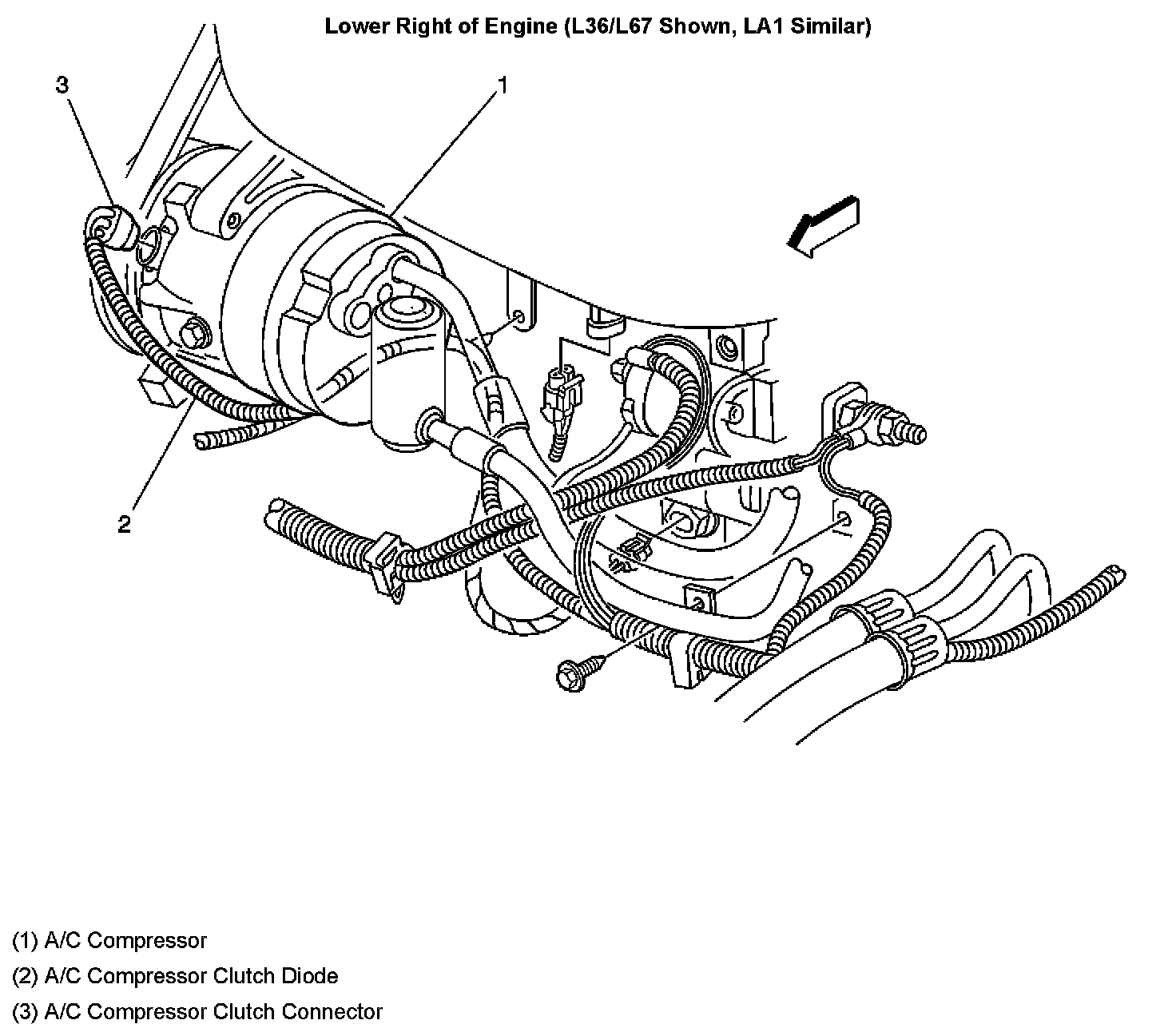 Lower Right of Engine (L36/L67 Shown, LA1 Similar)

3

1

2

(1) A/C Compressor

(2) A/C Compressor Clutch Diode

(3) A/C Compressor Clutch Connector