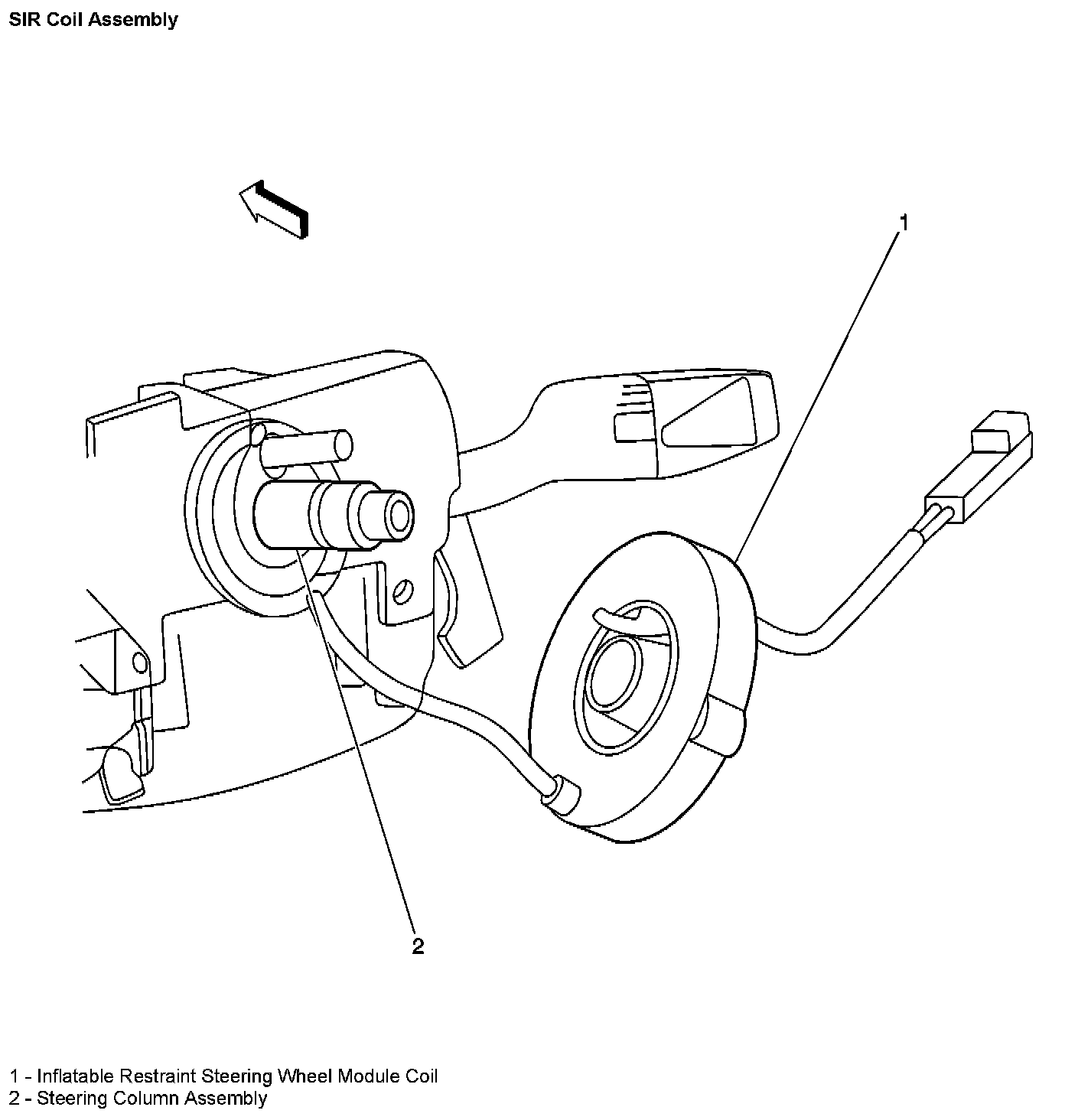 SIR Coil Assembly

1

2

1 - Inflatable Restraint Steering Wheel Module Coil
2 - Steering Column Assembly