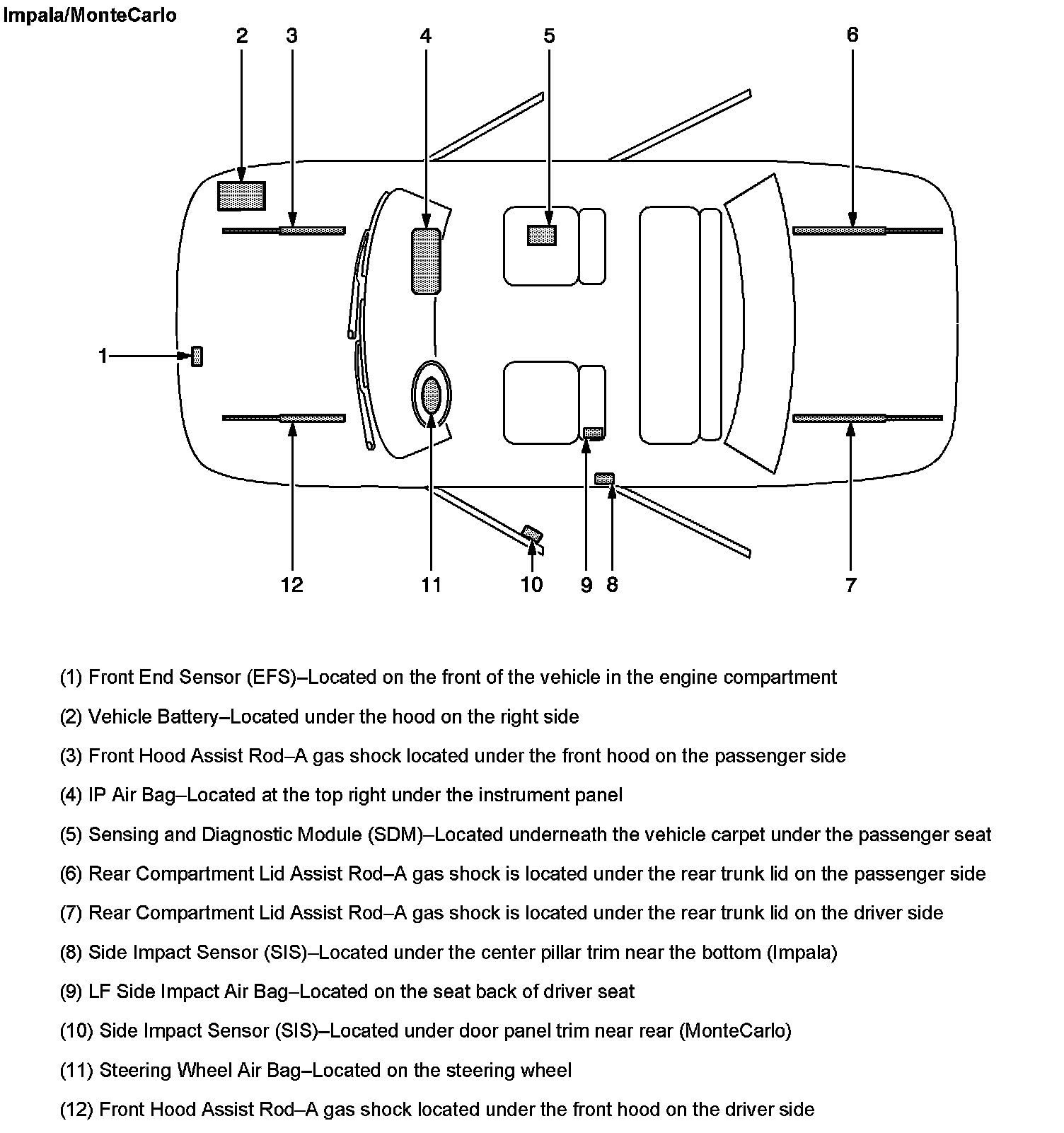 Impala/MonteCarlo

2 3 4 5 6

1

12 11 10 9 8 7

(1) Front End Sensor (EFS)–Located on the front of the vehicle in the engine compartment

(2) Vehicle Battery–Located under the hood on the right side

(3) Front Hood Assist Rod–A gas shock located under the front hood on the passenger side

(4) IP Air Bag–Located at the top right under the instrument panel

(5) Sensing and Diagnostic Module (SDM)–Located underneath the vehicle carpet under the passenger seat

(6) Rear Compartment Lid Assist Rod–A gas shock is located under the rear trunk lid on the passenger side

(7) Rear Compartment Lid Assist Rod–A gas shock is located under the rear trunk lid on the driver side

(8) Side Impact Sensor (SIS)–Located under the center pillar trim near the bottom (Impala)

(9) LF Side Impact Air Bag–Located on the seat back of driver seat

(10) Side Impact Sensor (SIS)–Located under door panel trim near rear (MonteCarlo)

(11) Steering Wheel Air Bag–Located on the steering wheel

(12) Front Hood Assist Rod–A gas shock located under the front hood on the driver side