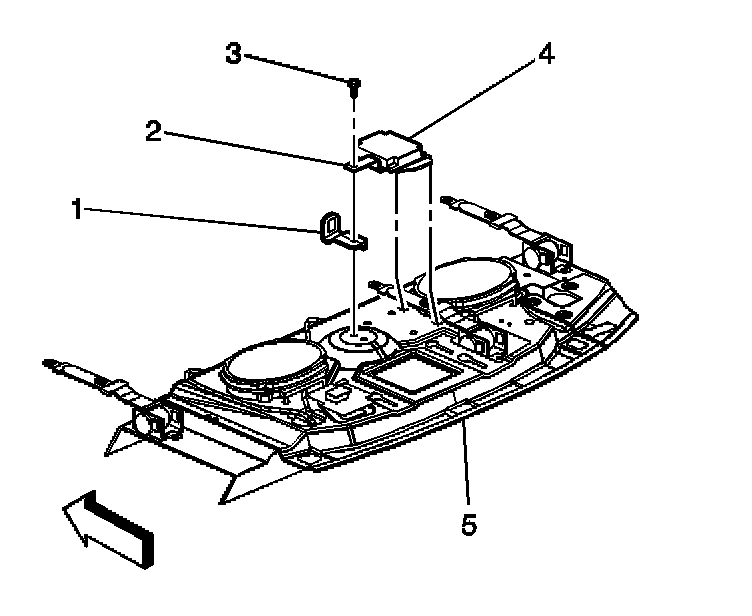 3
4
2
1
5