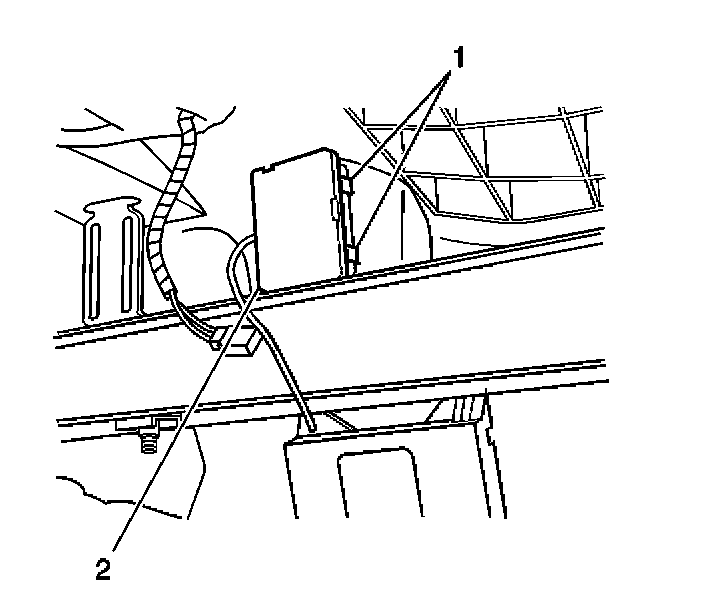 1

2