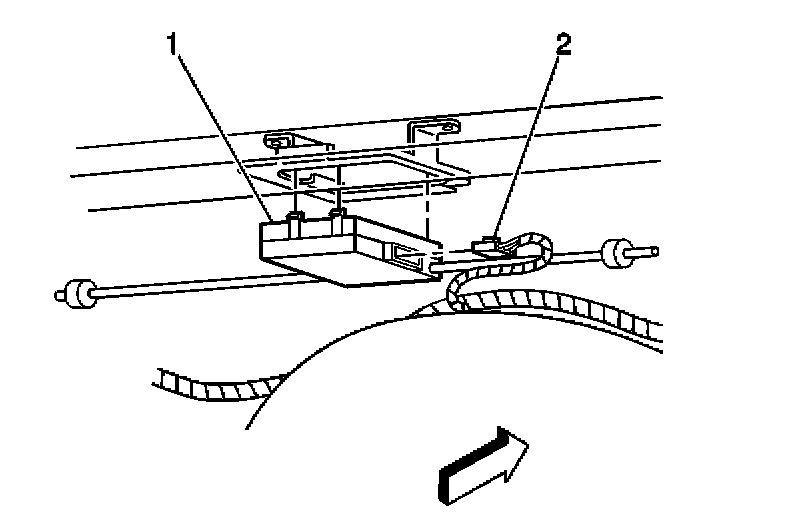 1
2