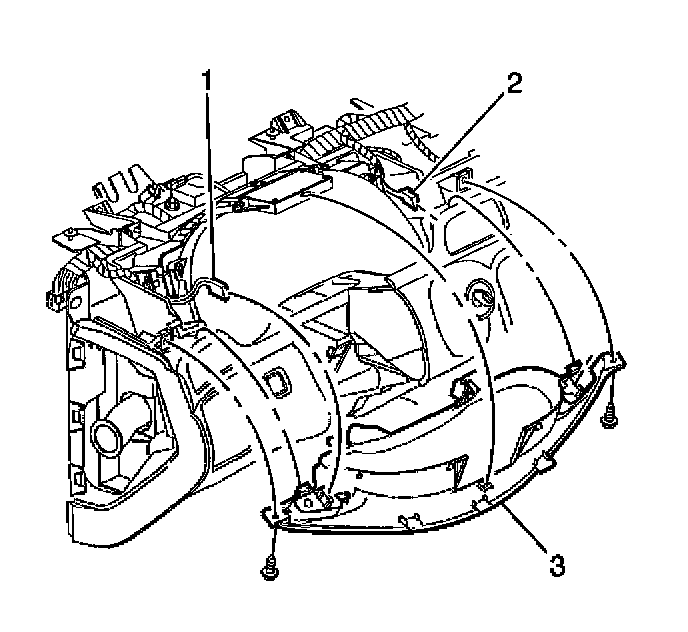 1
2
3