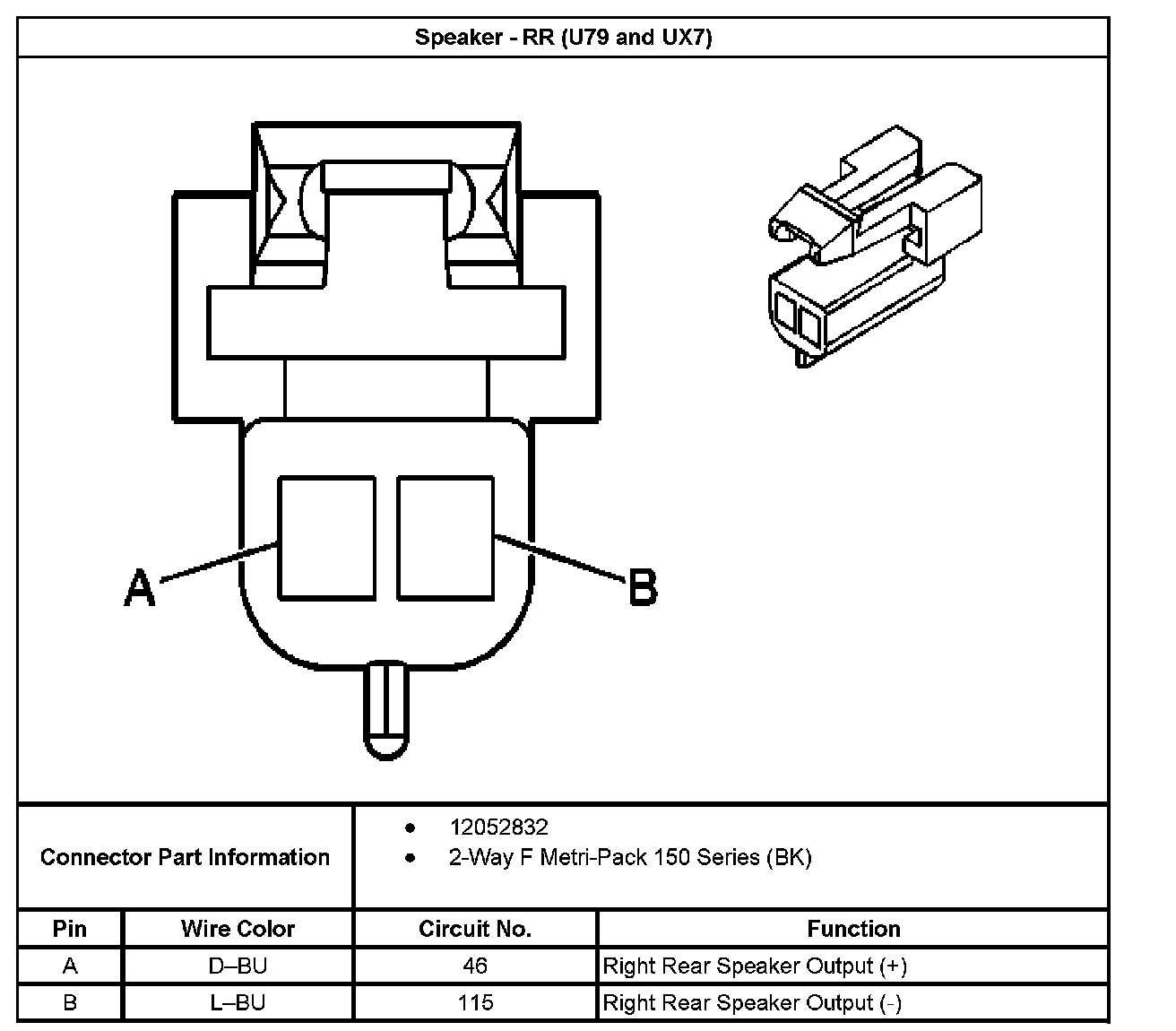 Speaker - RR (U79 and UX7)

A

B

Connector Part Information
- 12052832
- 2-Way F Metri-Pack 150 Series (BK)

| Pin | Wire Color | Circuit No. | Function |
|---|---|---|---|
| A | D–BU | 46 | Right Rear Speaker Output (+) |
| B | L–BU | 115 | Right Rear Speaker Output (-) |