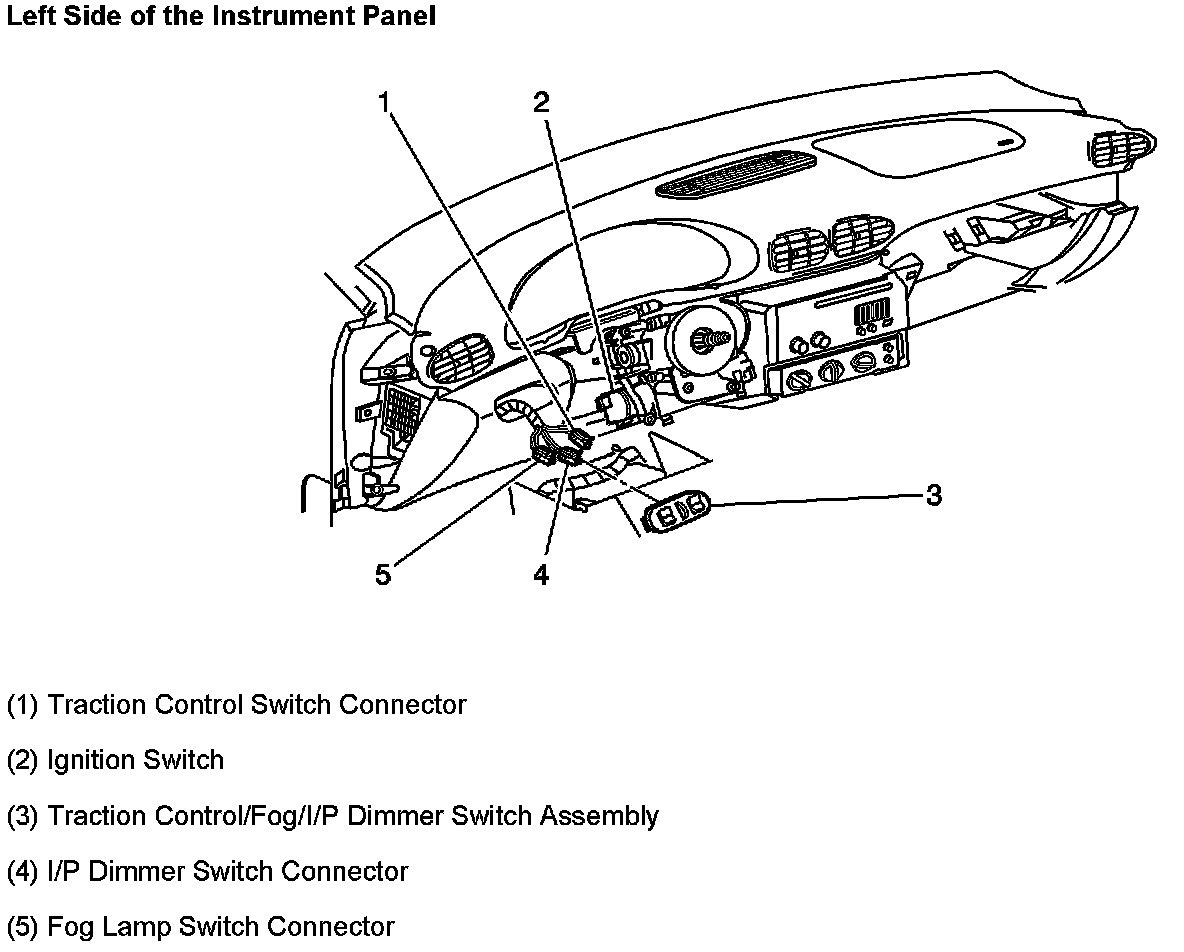 Left Side of the Instrument Panel

1
2
3
5
4

(1) Traction Control Switch Connector

(2) Ignition Switch

(3) Traction Control/Fog/I/P Dimmer Switch Assembly

(4) I/P Dimmer Switch Connector

(5) Fog Lamp Switch Connector