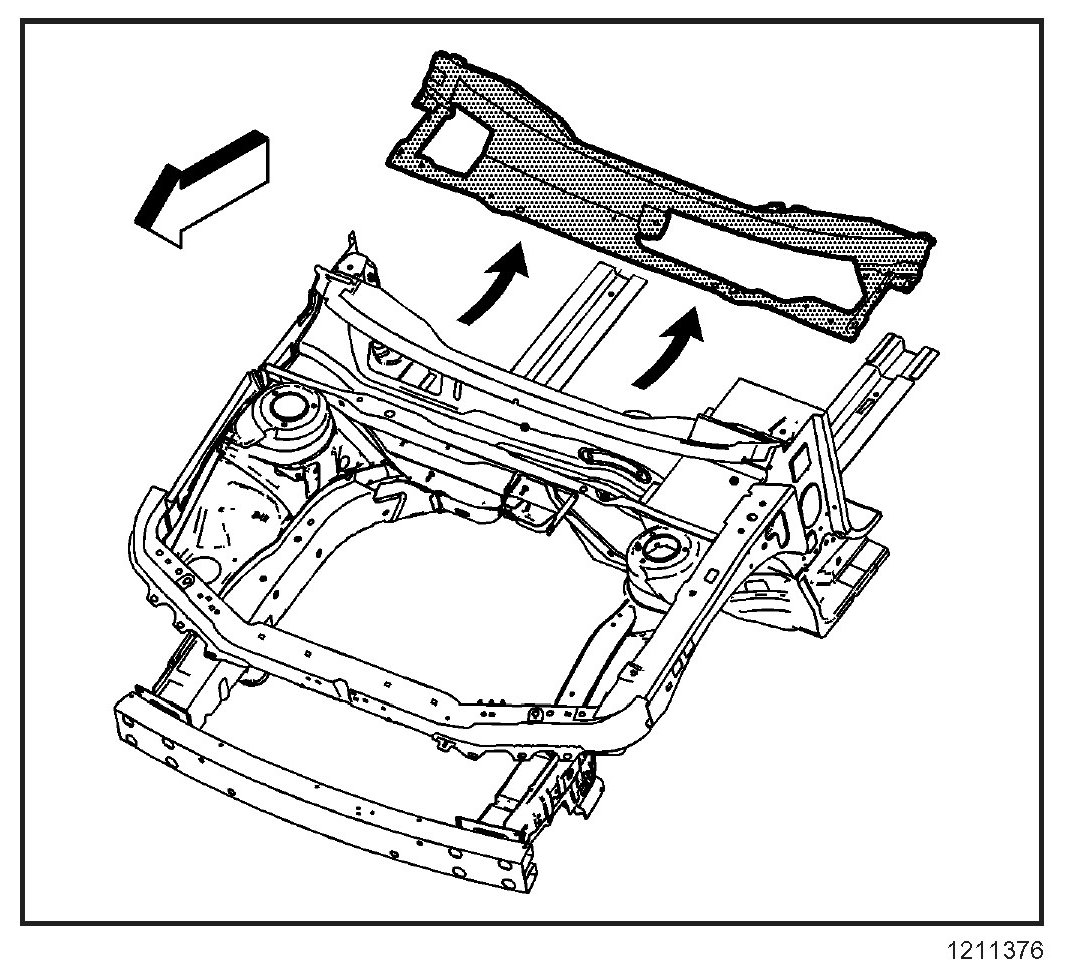 1211376