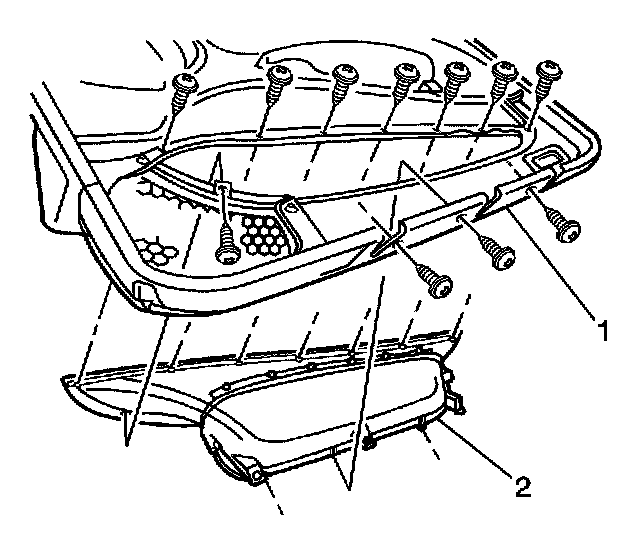 1

2