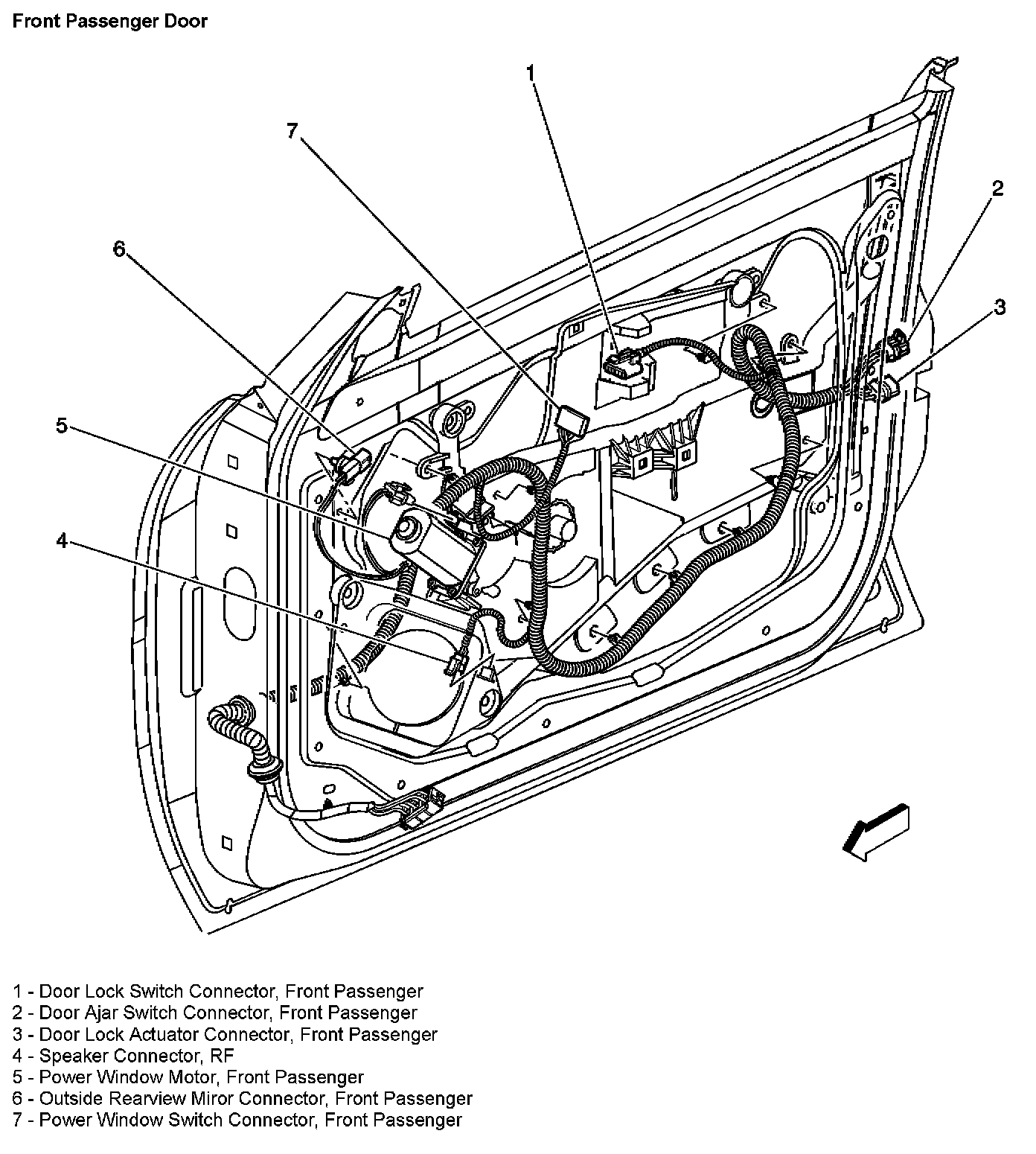 Front Passenger Door

1

7

2

6

3

5

4

1 - Door Lock Switch Connector, Front Passenger
2 - Door Ajar Switch Connector, Front Passenger
3 - Door Lock Actuator Connector, Front Passenger
4 - Speaker Connector, RF
5 - Power Window Motor, Front Passenger
6 - Outside Rearview Miror Connector, Front Passenger
7 - Power Window Switch Connector, Front Passenger