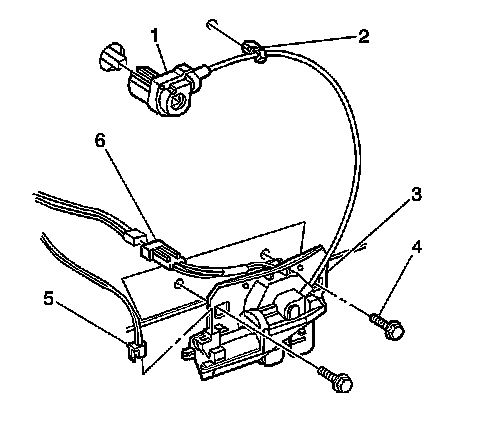 1
2
6
3
4
5