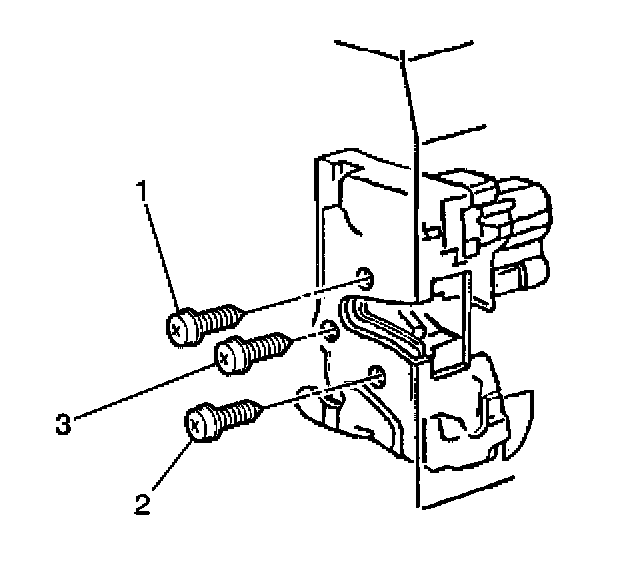 1
3
2