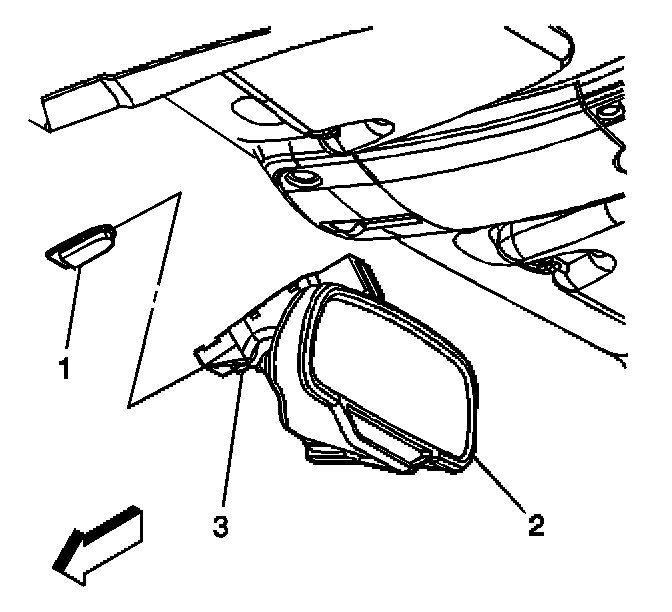 1
3
2