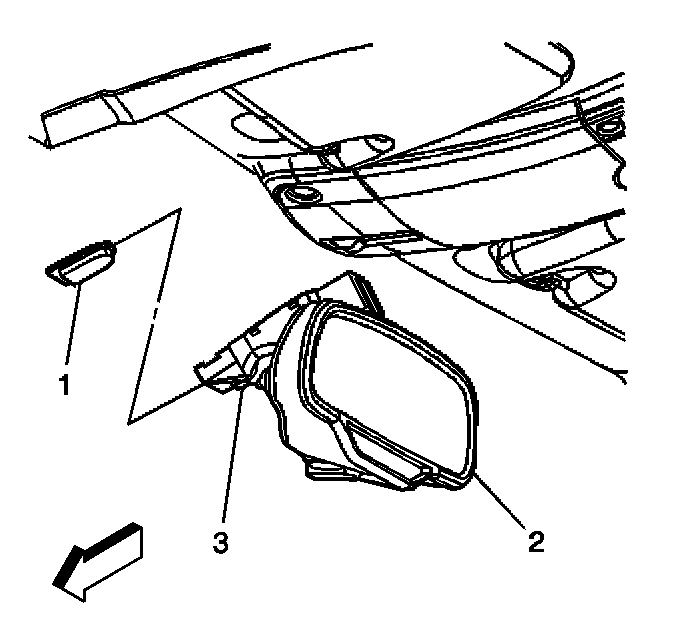 1
3
2