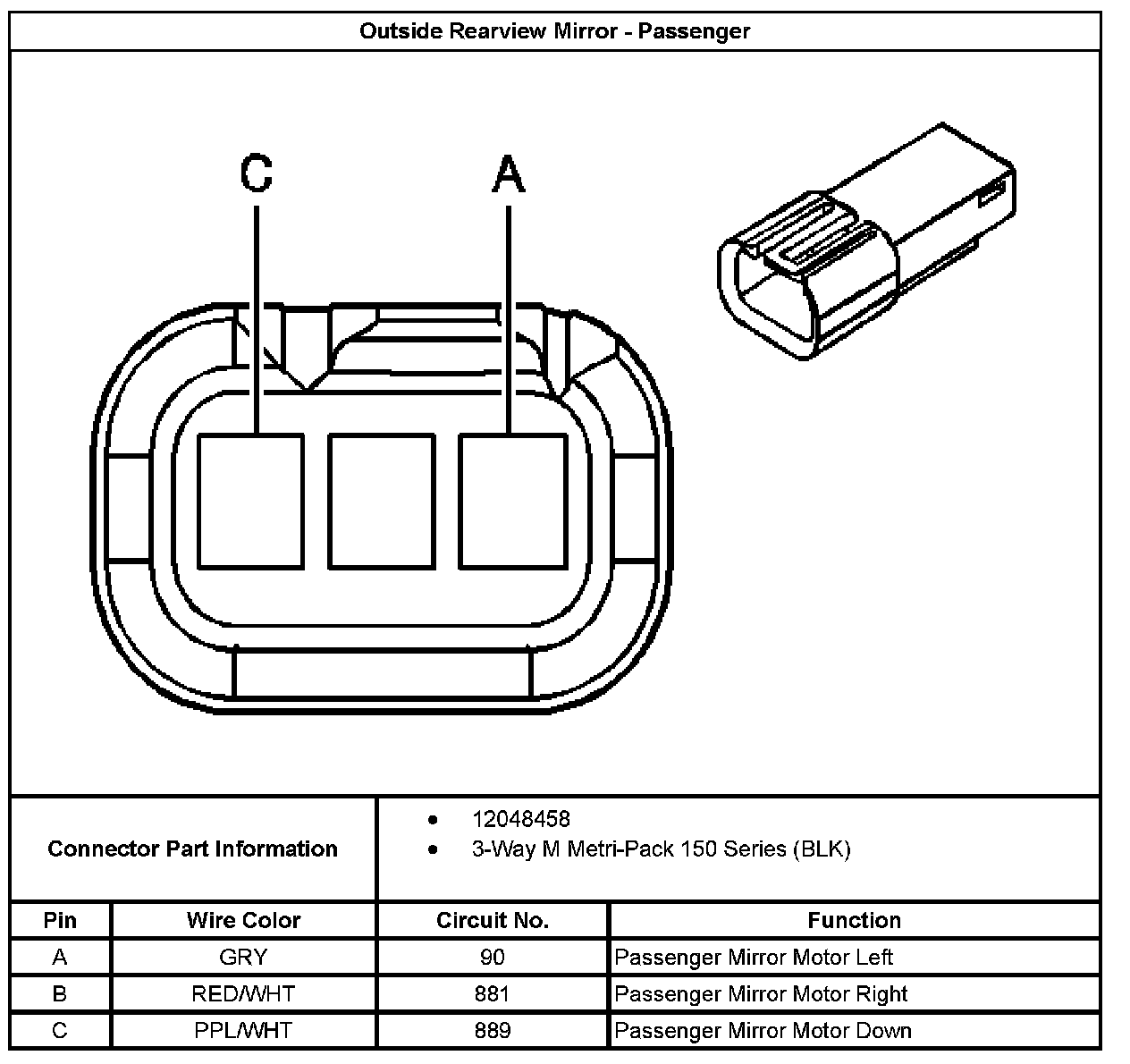 Outside Rearview Mirror - Passenger

C

A

Connector Part Information

- 12048458
- 3-Way M Metri-Pack 150 Series (BLK)

| Pin | Wire Color | Circuit No. | Function |
|---|---|---|---|
| A | GRY | 90 | Passenger Mirror Motor Left |
| B | RED/WHT | 881 | Passenger Mirror Motor Right |
| C | PPL/WHT | 889 | Passenger Mirror Motor Down |