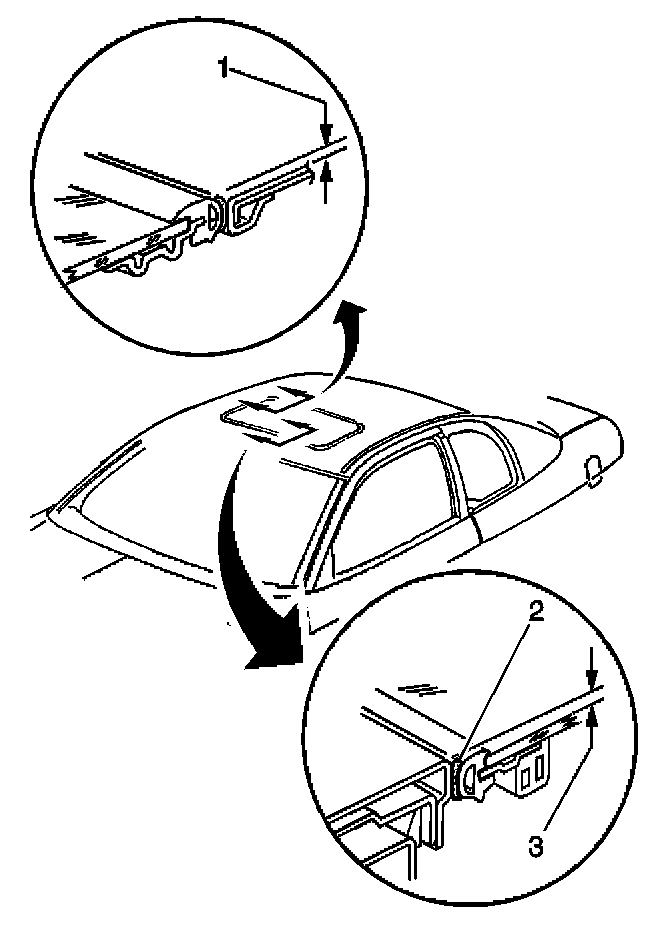 1
2
3