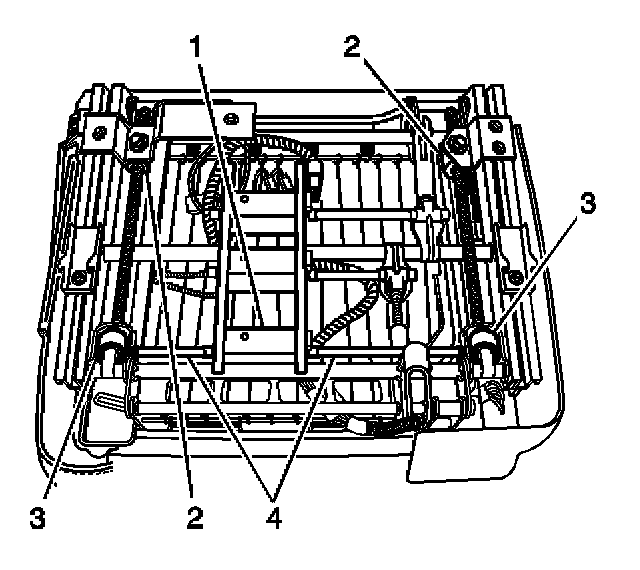 1
2
3
3
2
4