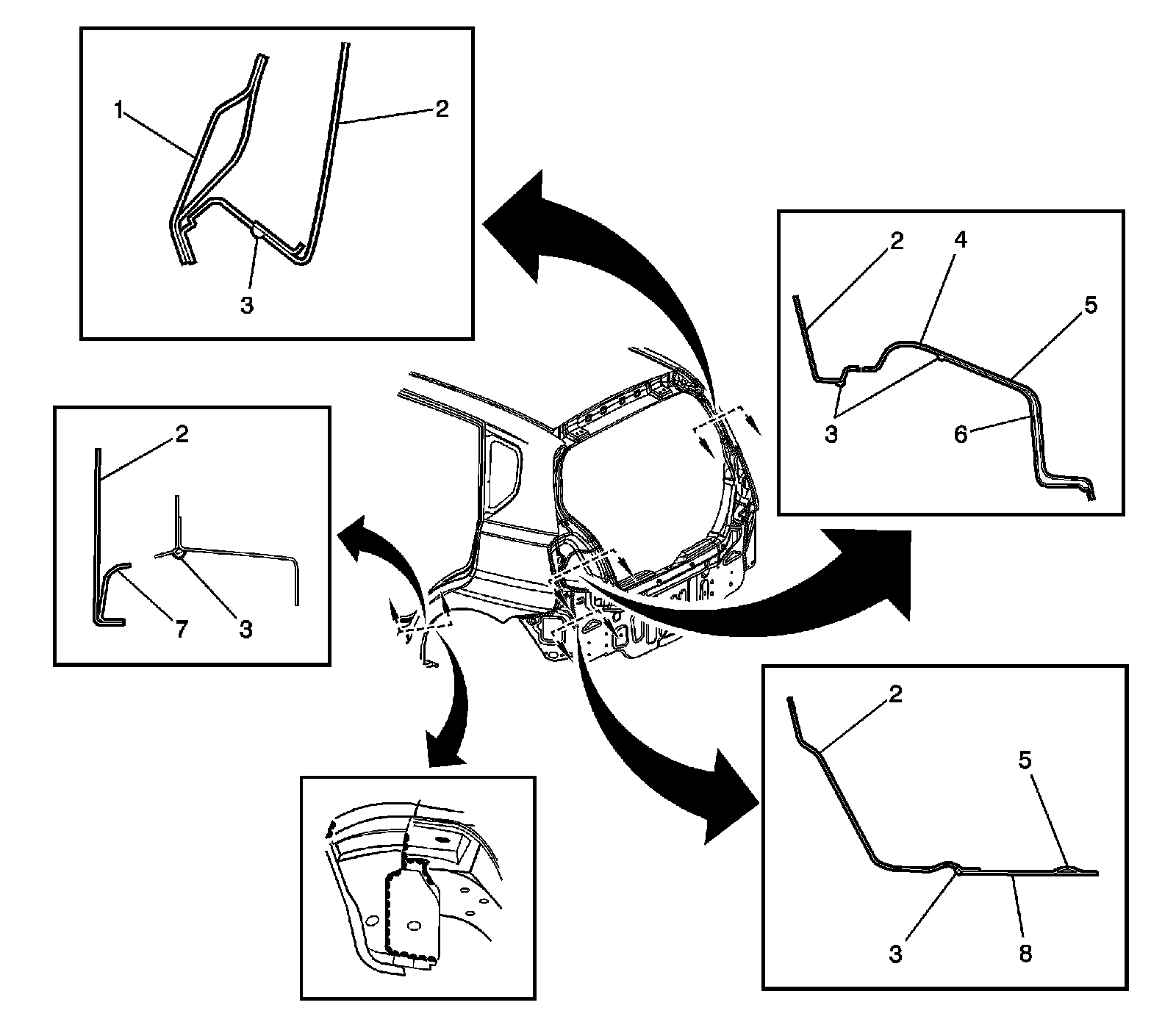 1
2
3

2
4
5
3
6

2
7
3

2
5
3
8