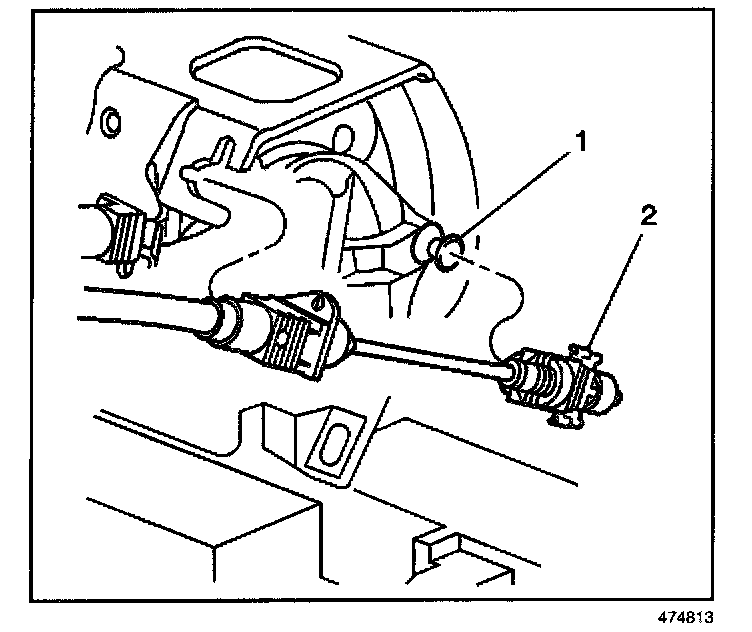 1
2
474813