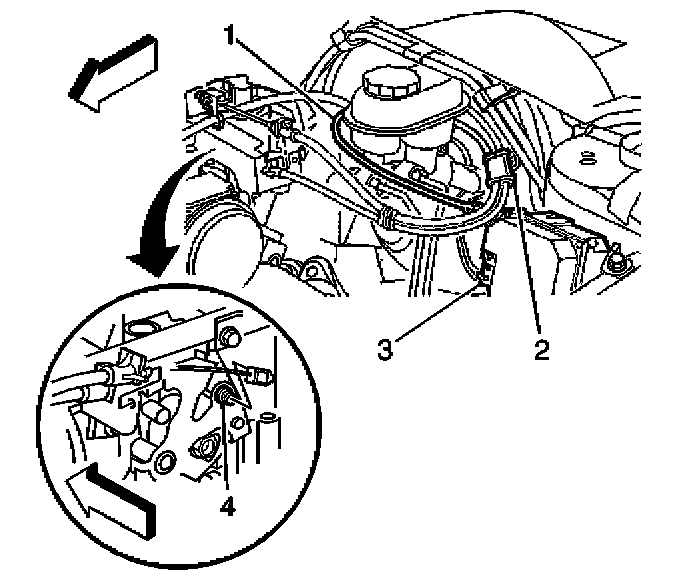 1
3
2
4