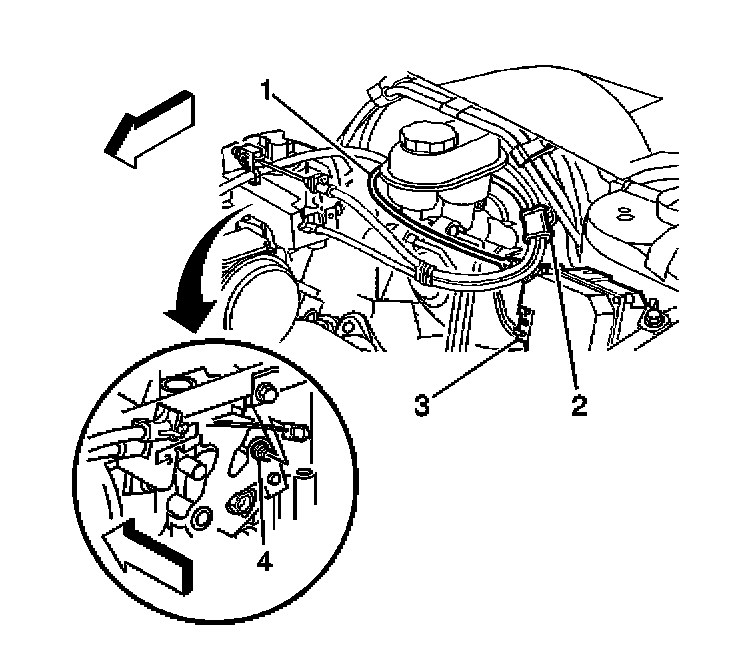 1
3
2
4