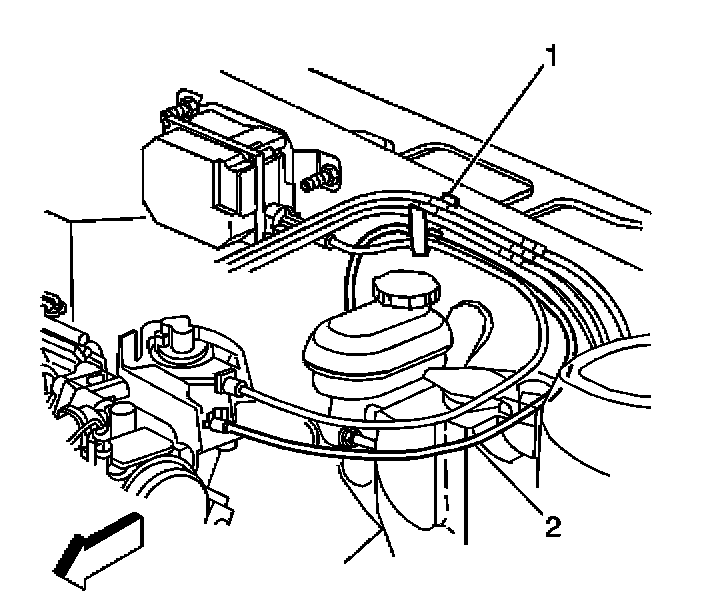 1
2