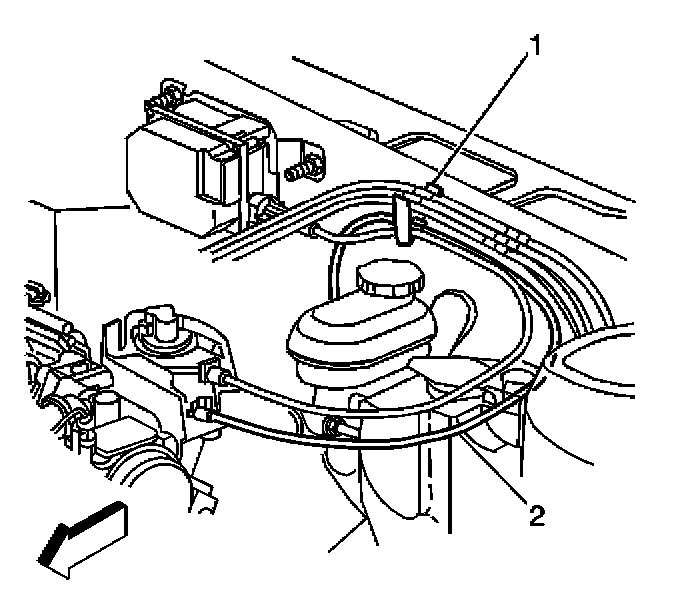 1

2