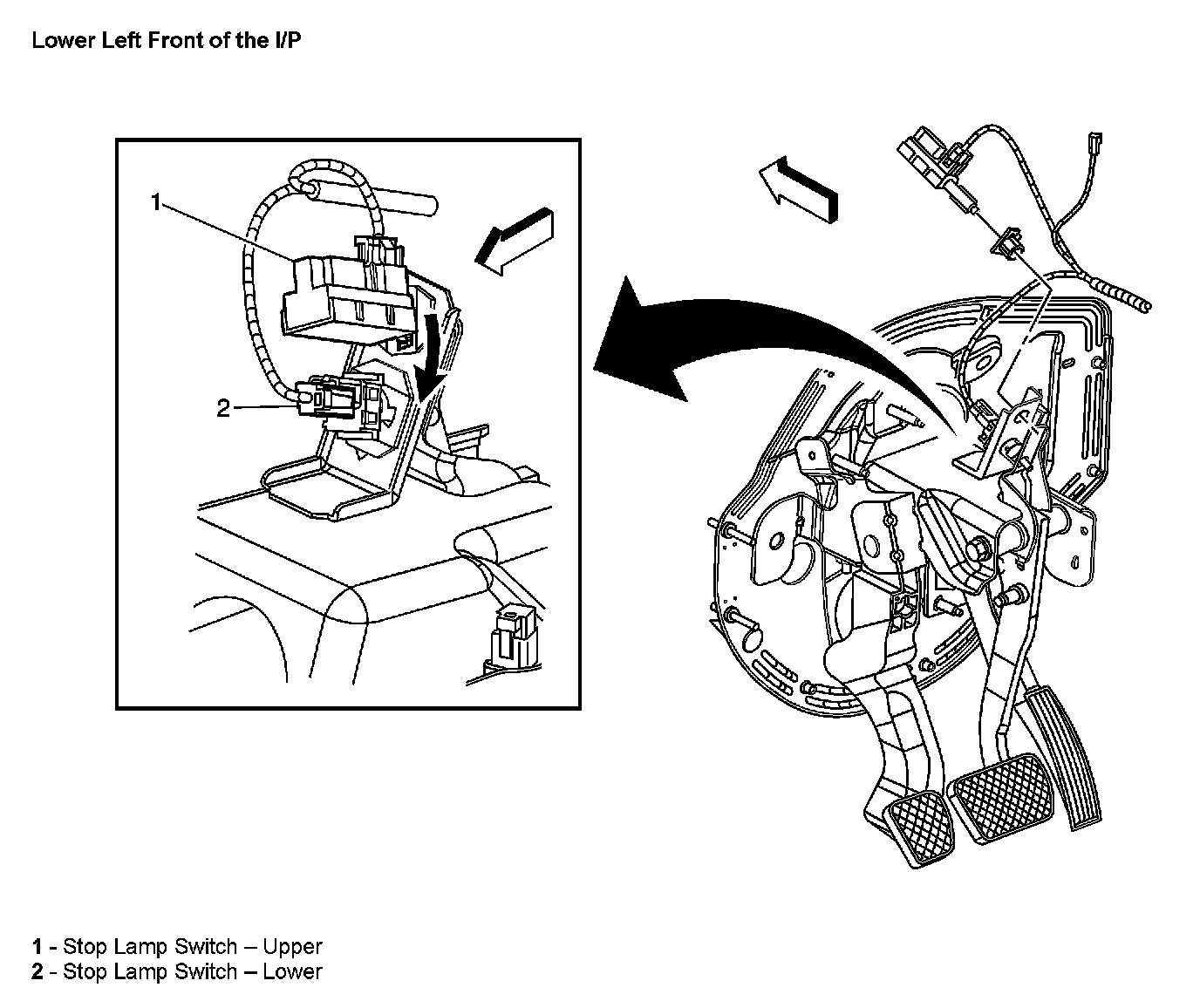 Lower Left Front of the I/P

1

2

1 - Stop Lamp Switch – Upper
2 - Stop Lamp Switch – Lower