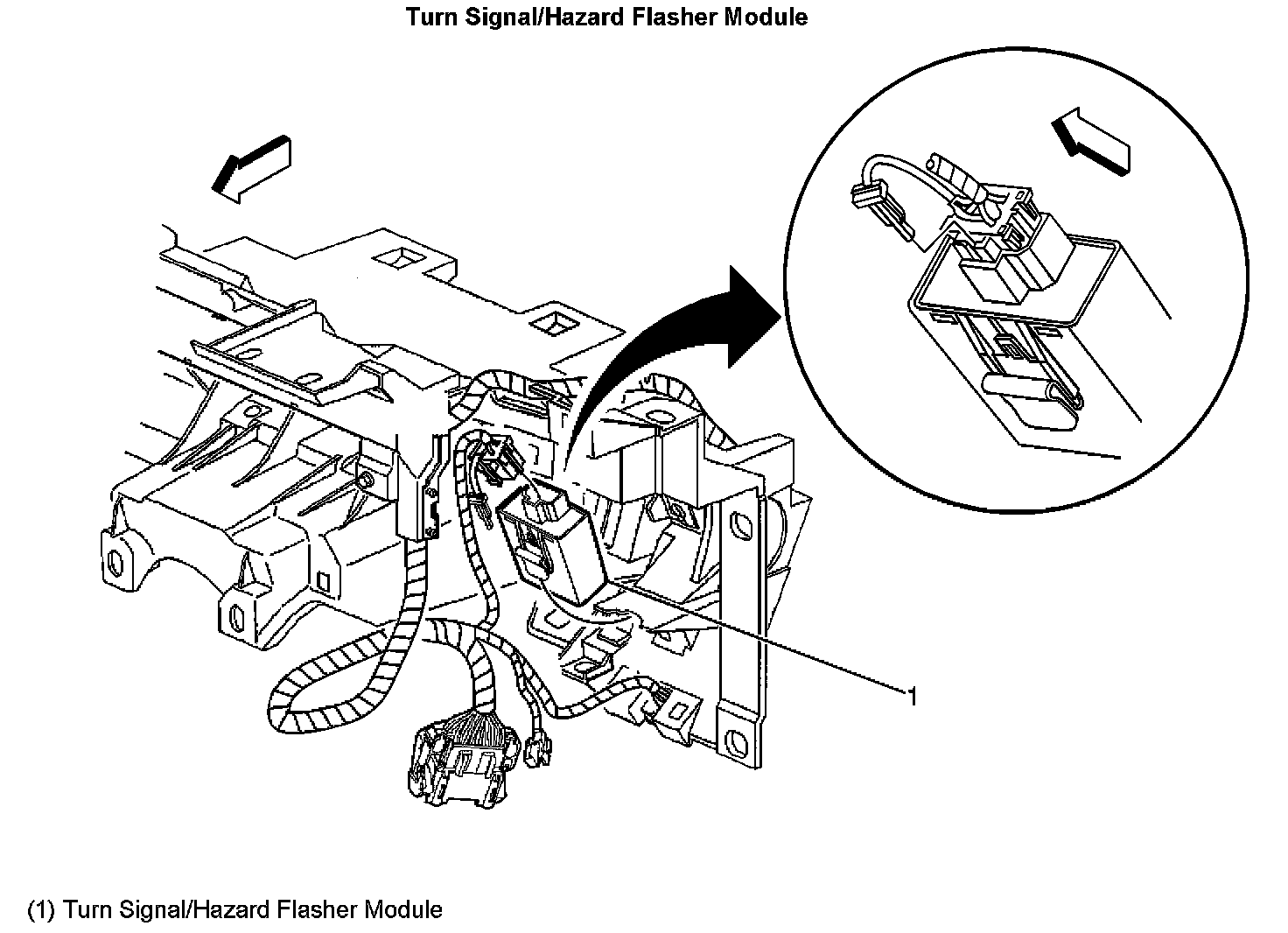 Turn Signal/Hazard Flasher Module

1

(1) Turn Signal/Hazard Flasher Module