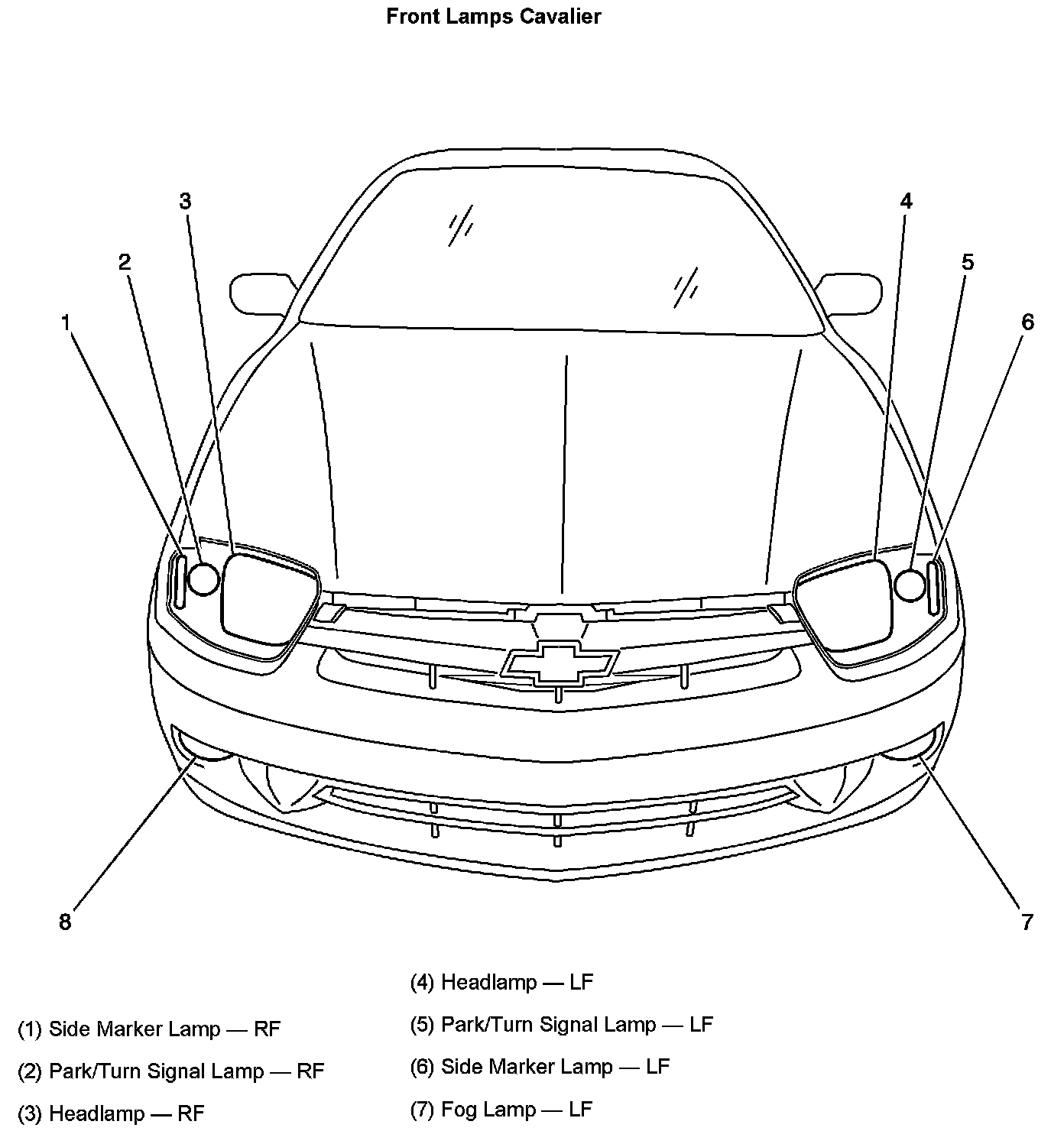 Front Lamps Cavalier

3
2
1
4
5
6
8
7

(1) Side Marker Lamp — RF

(2) Park/Turn Signal Lamp — RF

(3) Headlamp — RF

(4) Headlamp — LF

(5) Park/Turn Signal Lamp — LF

(6) Side Marker Lamp — LF

(7) Fog Lamp — LF