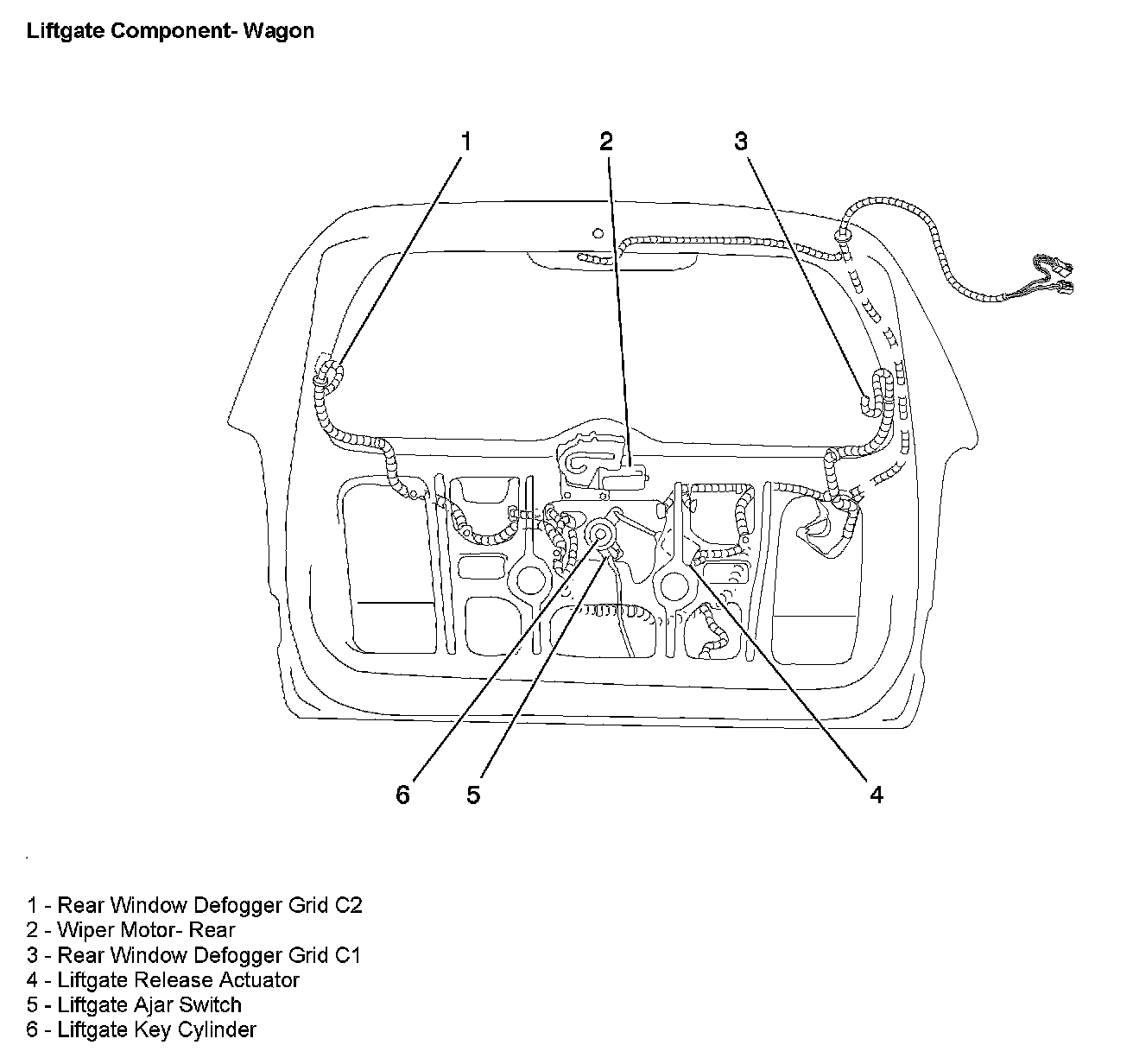 Liftgate Component- Wagon

1
2
3

6
5
4

1 - Rear Window Defogger Grid C2
2 - Wiper Motor- Rear
3 - Rear Window Defogger Grid C1
4 - Liftgate Release Actuator
5 - Liftgate Ajar Switch
6 - Liftgate Key Cylinder