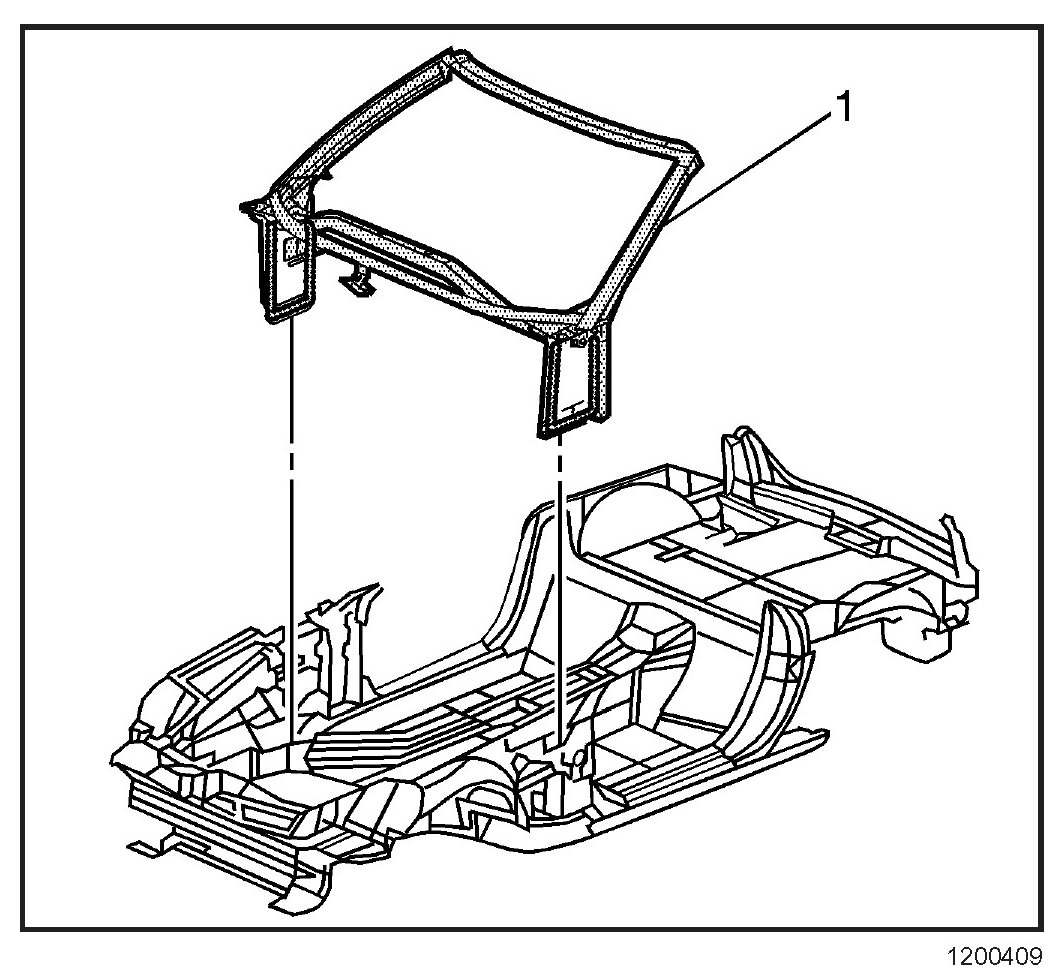 1

1200409