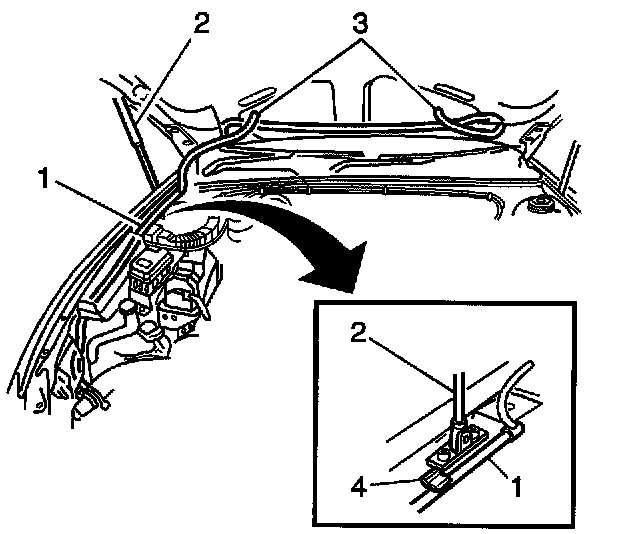 2
3
1
2
4
1