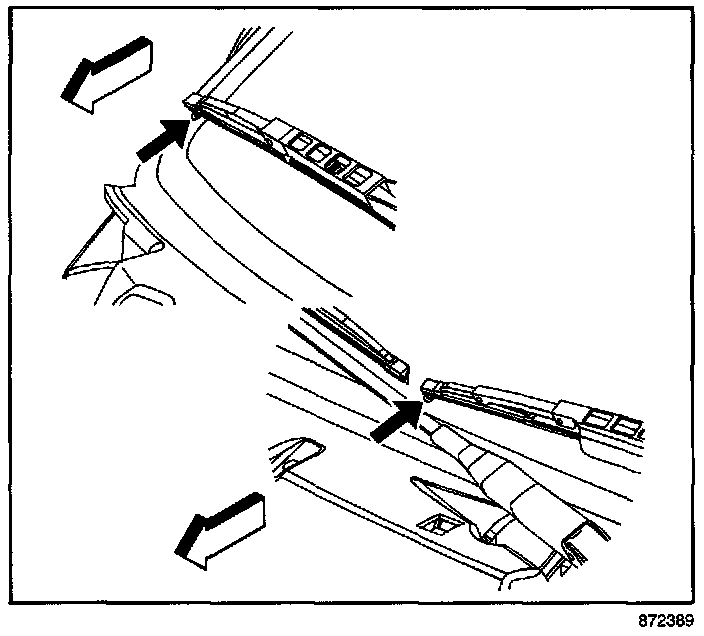 872389