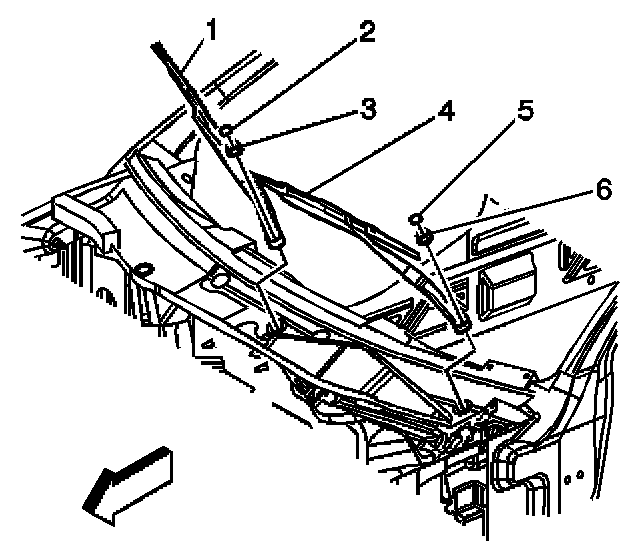 1
2
3
4
5
6