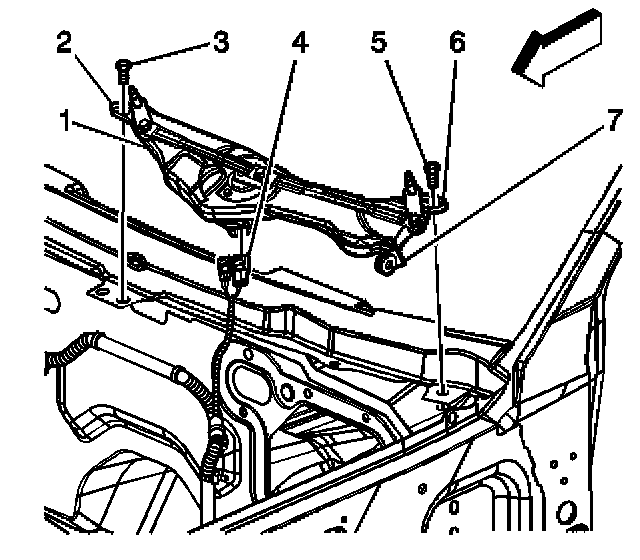 2
3
4
5
6
1
7