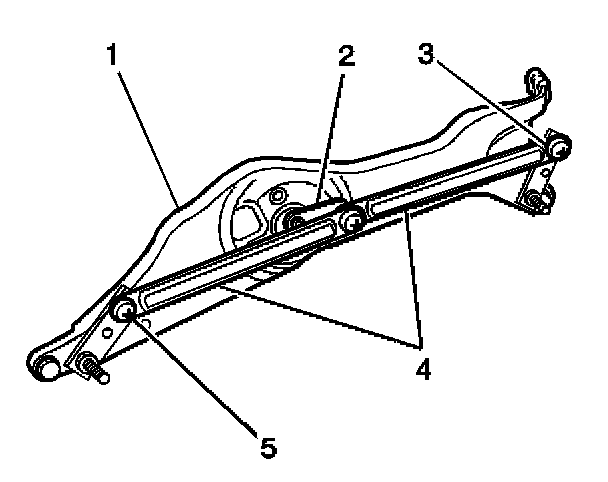 1
2
3
4
5