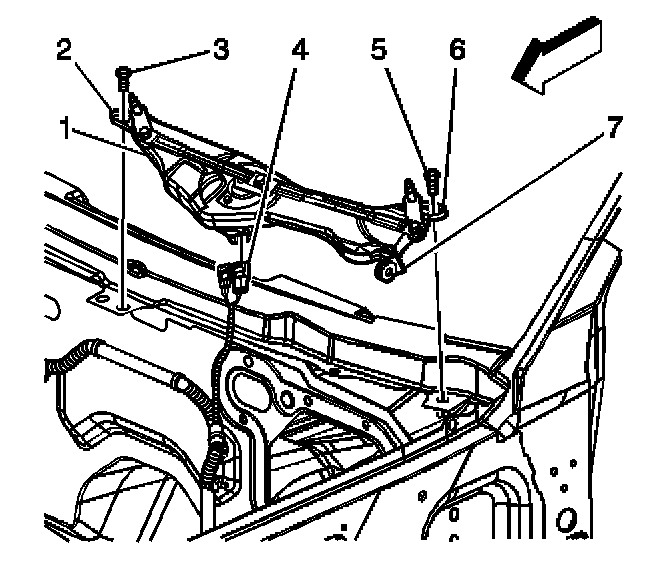 2
3
4
5
6
1
7