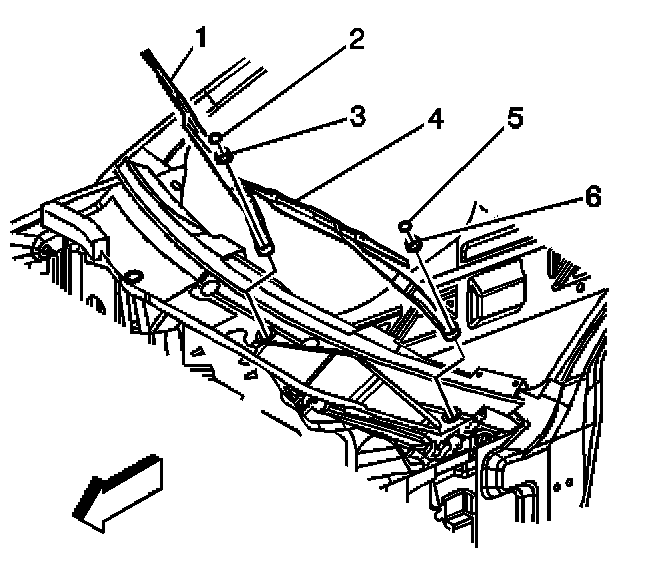 1
2
3
4
5
6